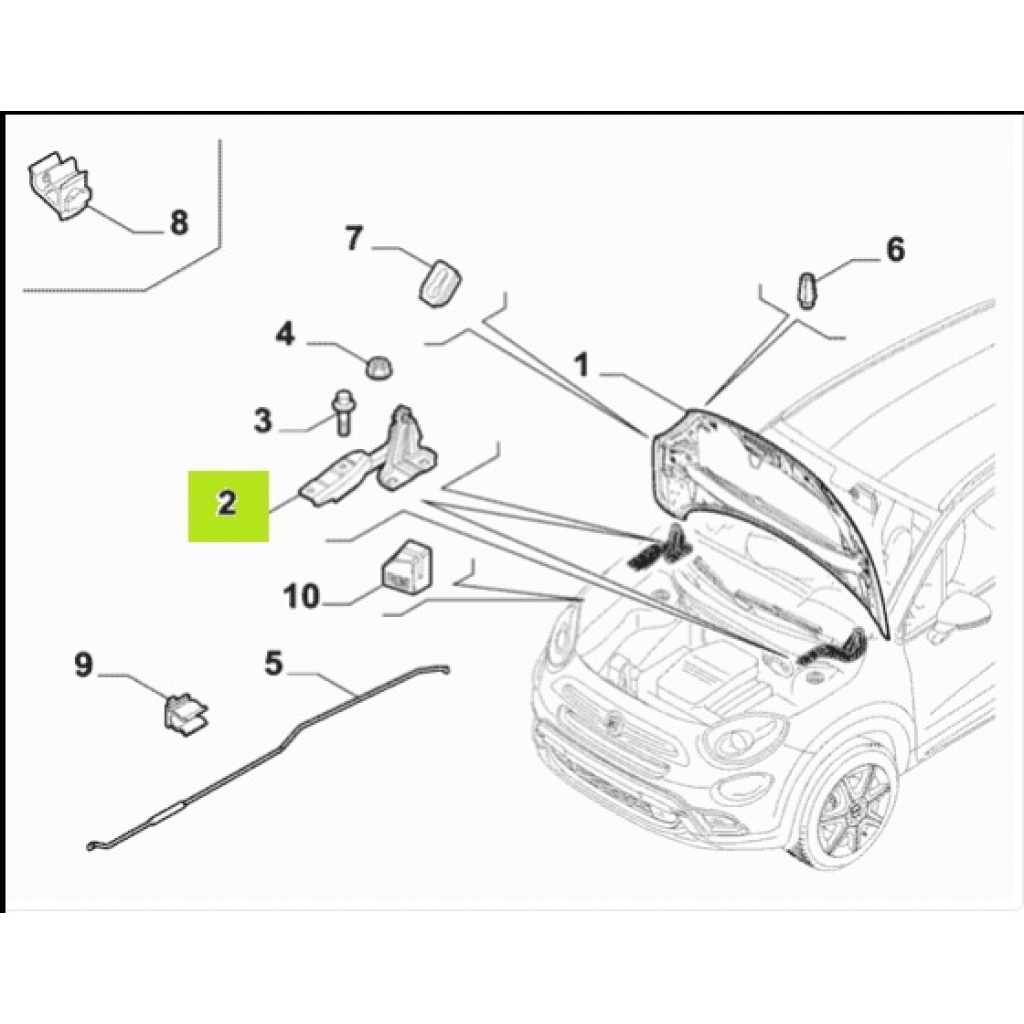 8
7
6
4
1
3
2
10
9
5