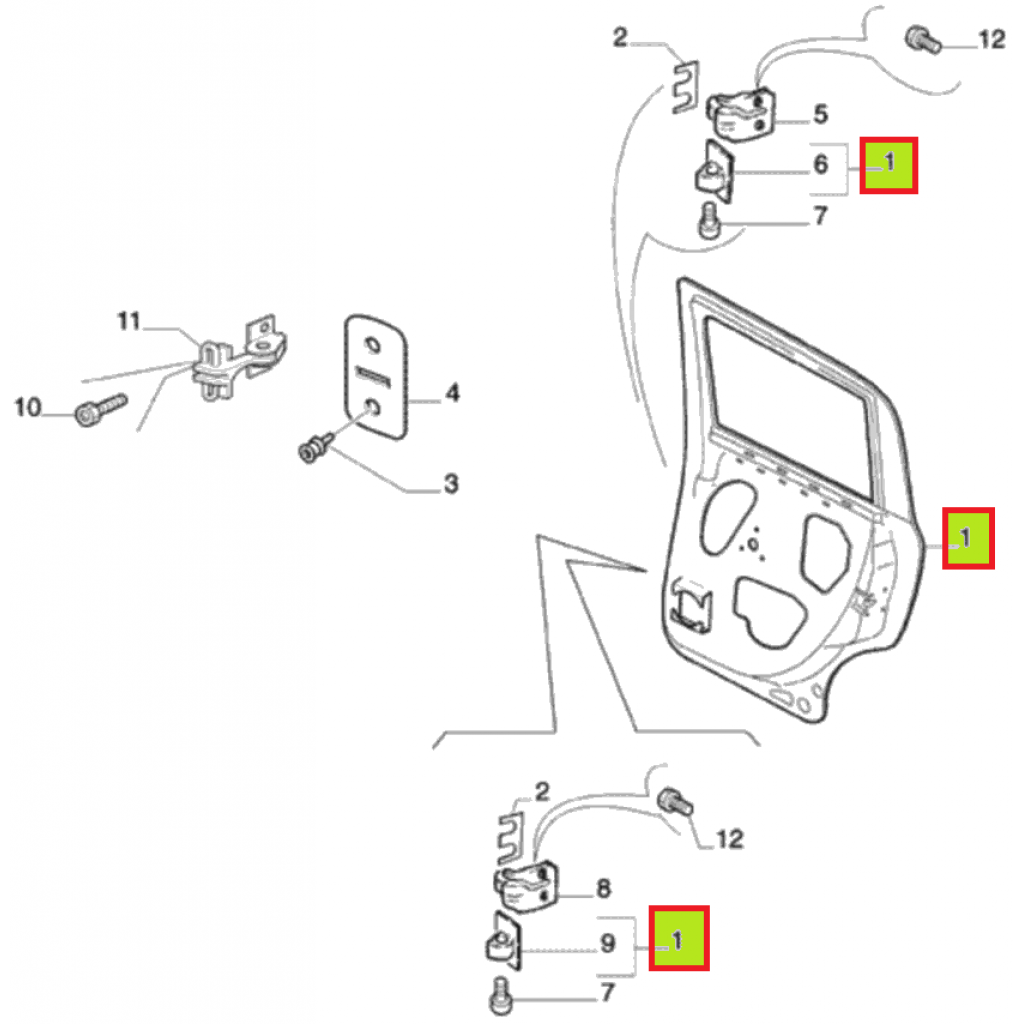 2
12
5
6
1
7
11
10
4
3
1
2
12
8
9
1
7