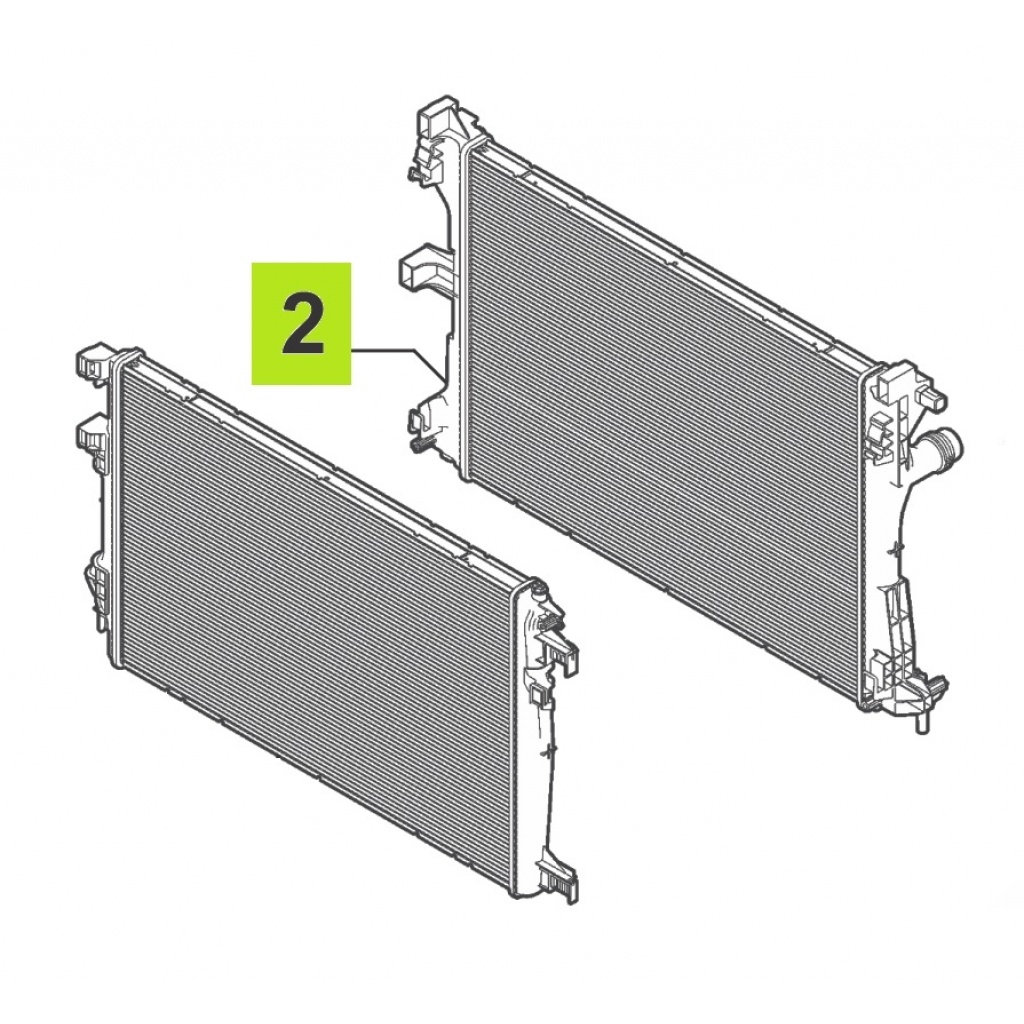 2