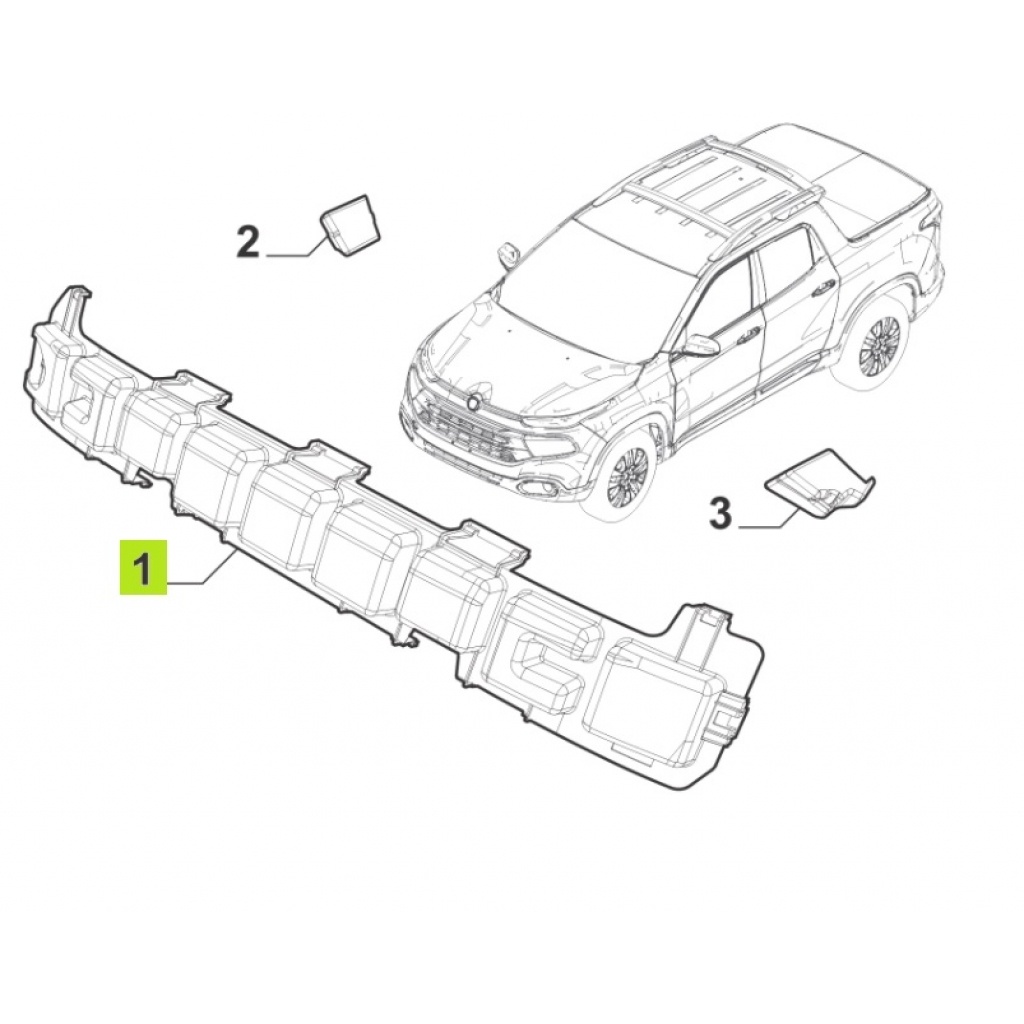 2

3

1