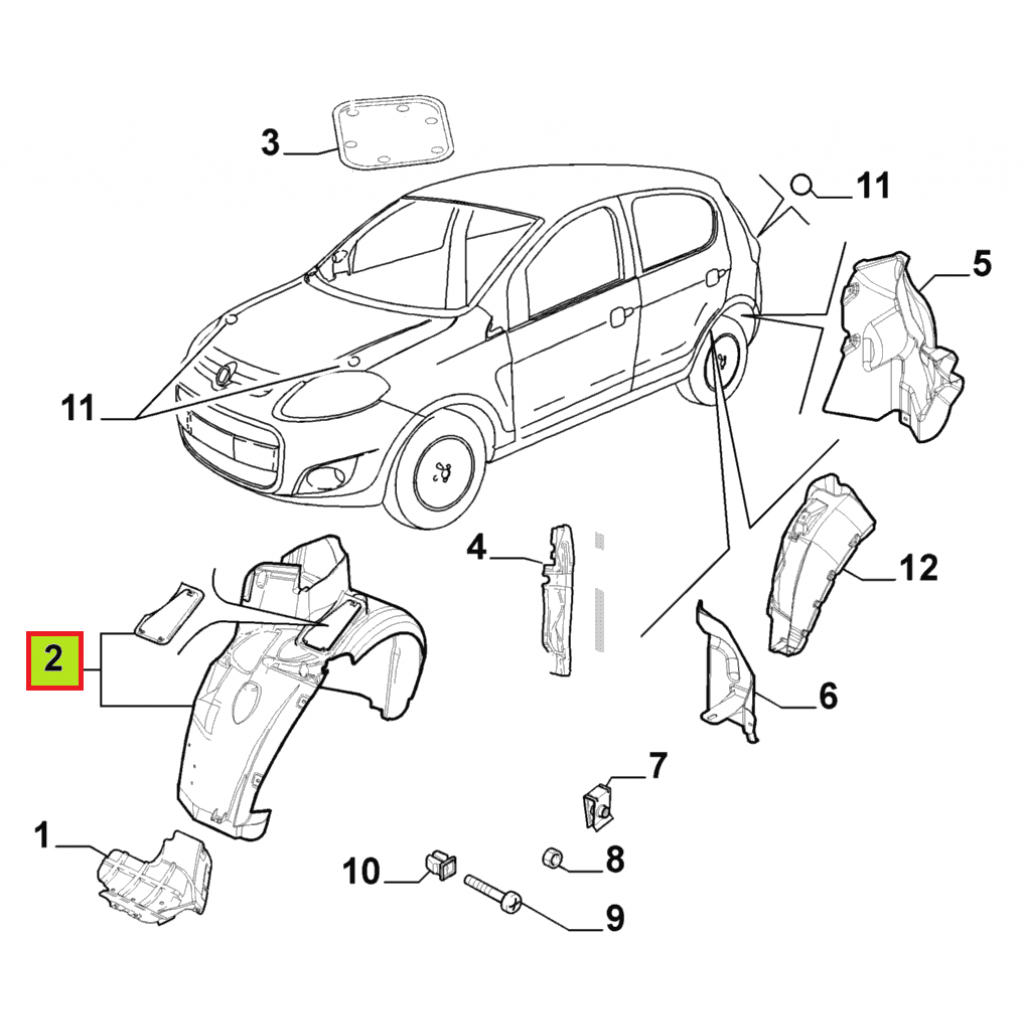 3
11
5
11
4
12
2
6
7
1
10
8
9