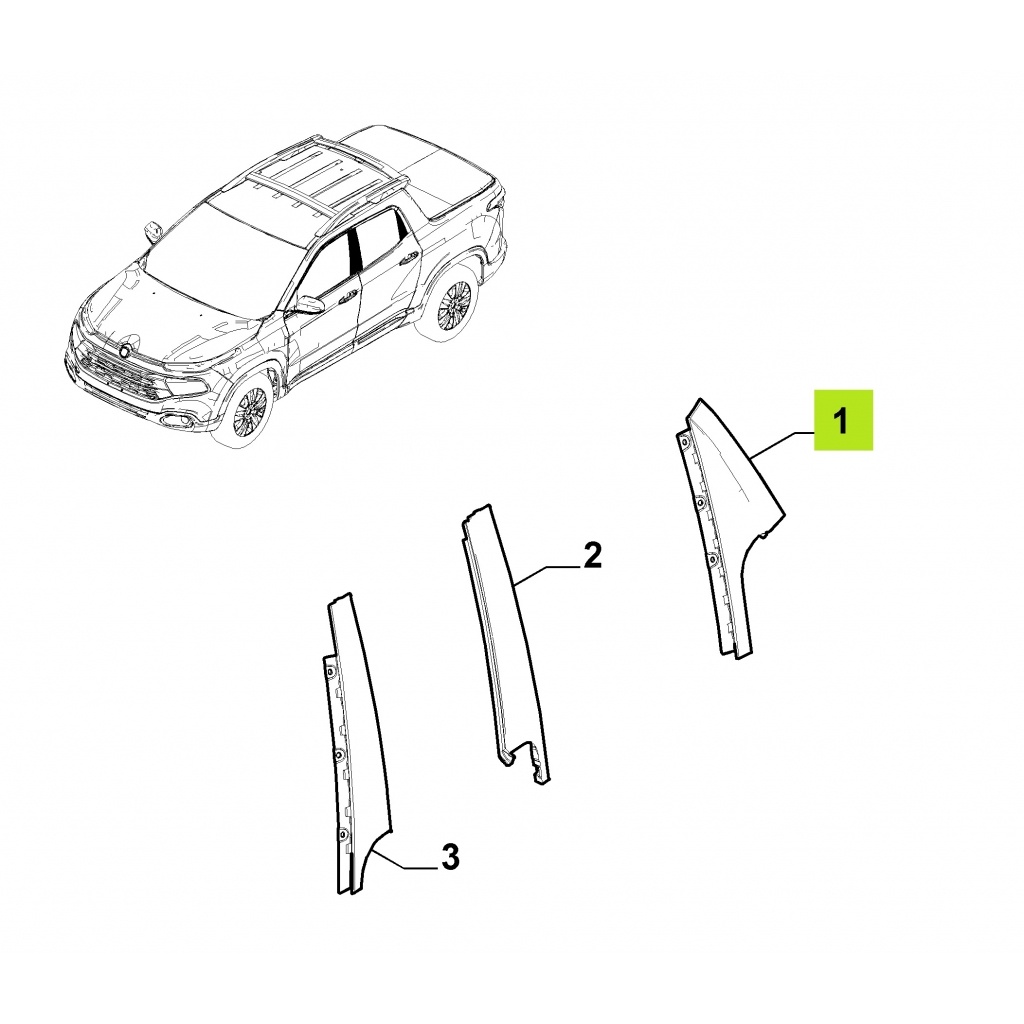 1

2

3