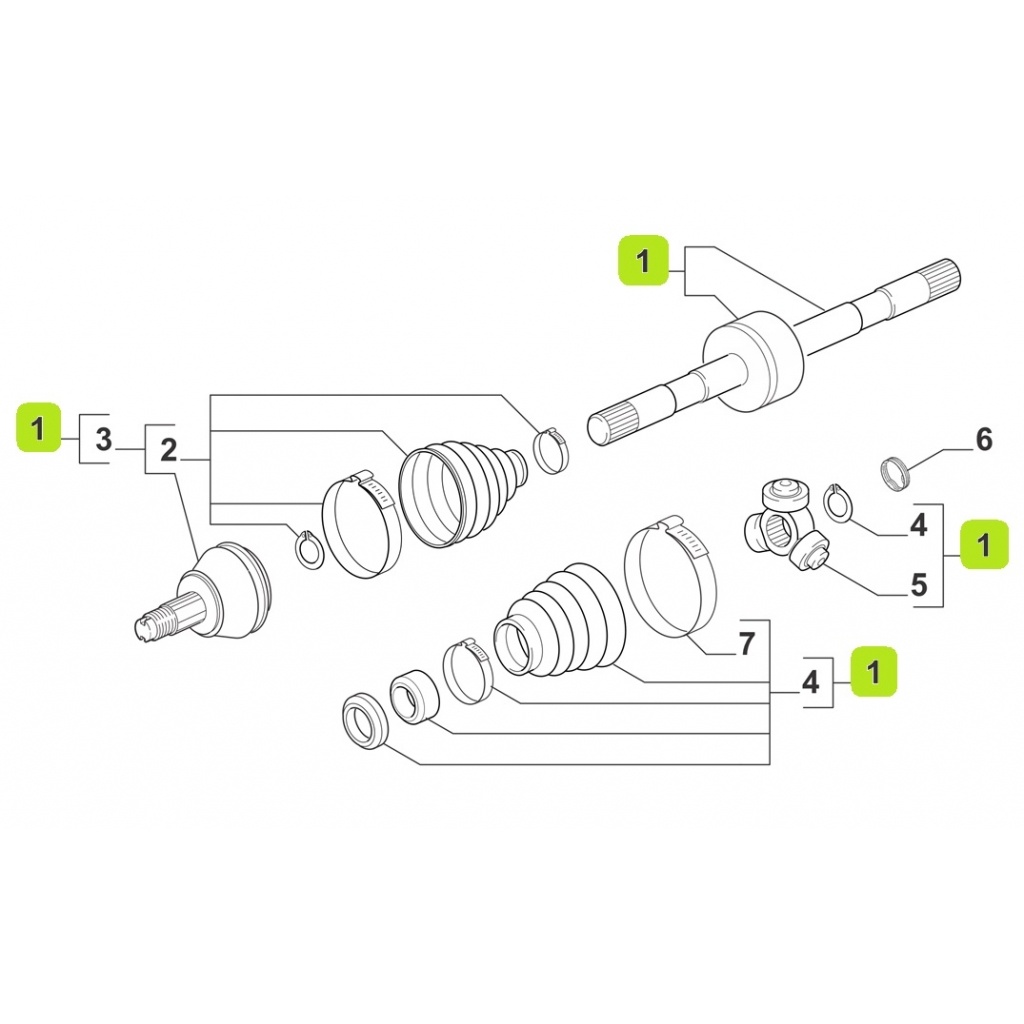 1

1
3
2

6

4
1
5

7

4
1