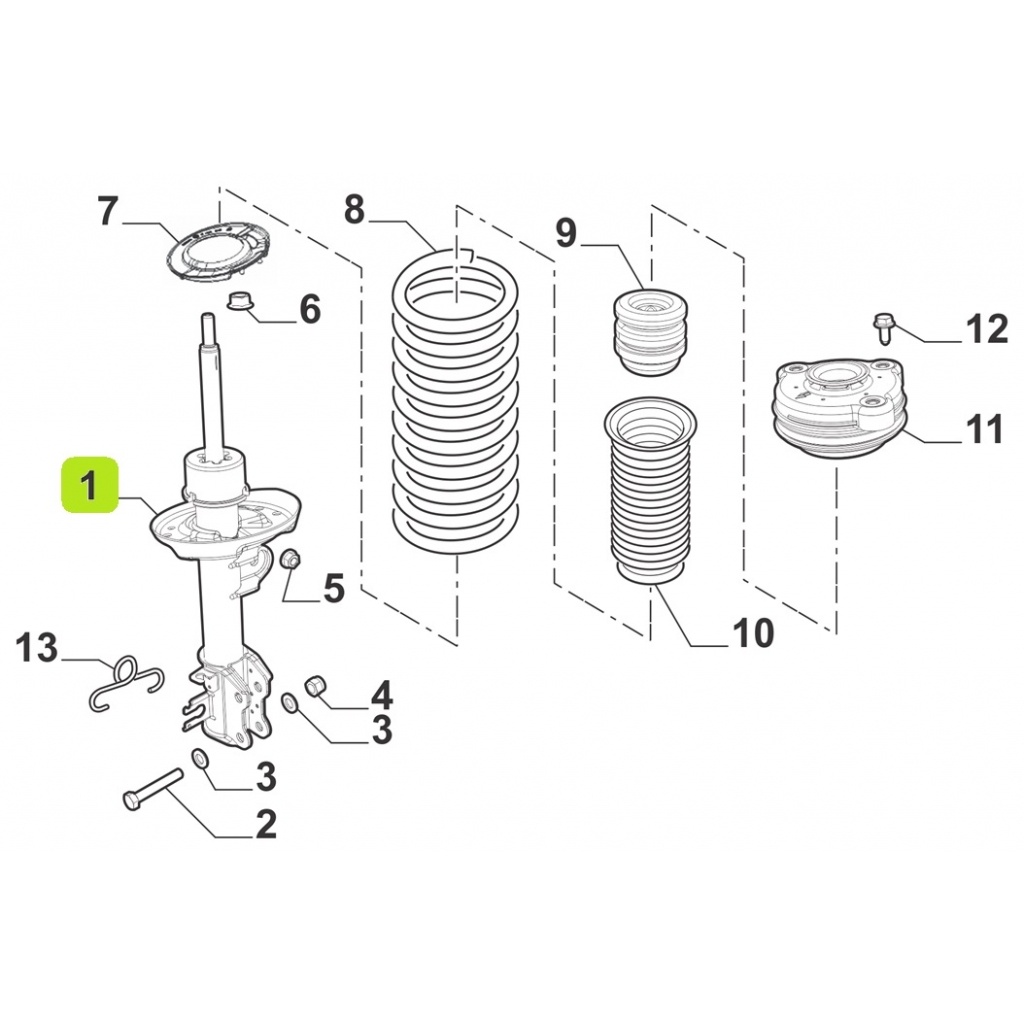 7
8
9
6
12
11
1
5
10
13
4
3
3
2