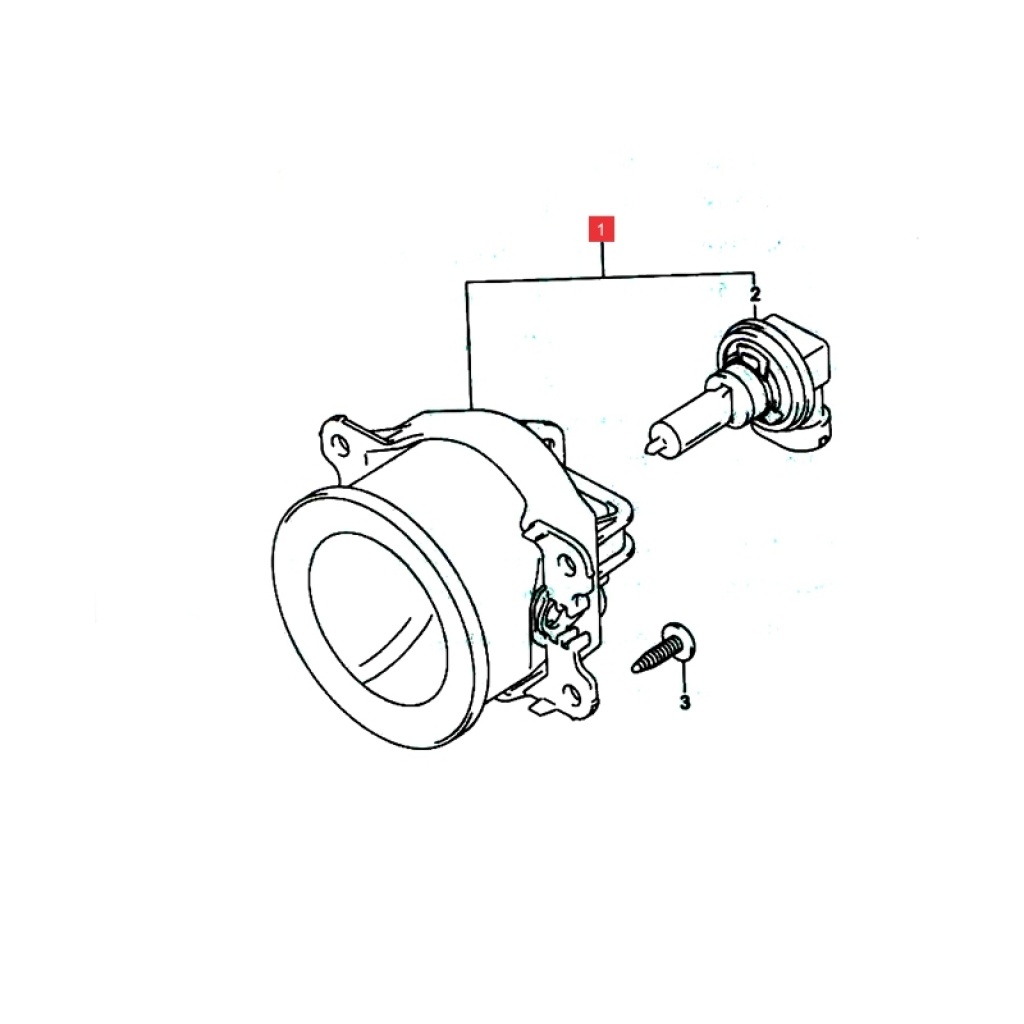 1
2
3