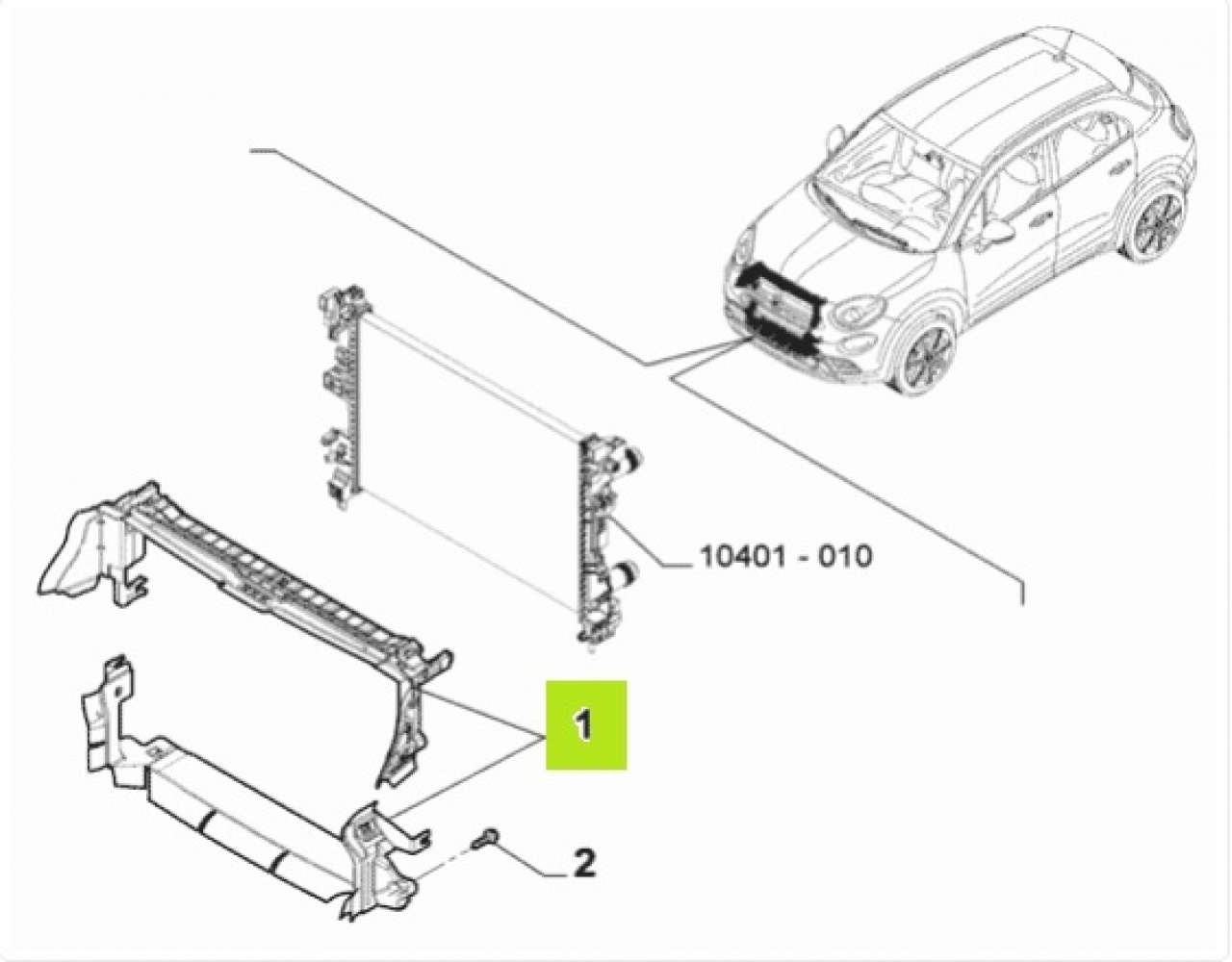 10401 - 010

1

2