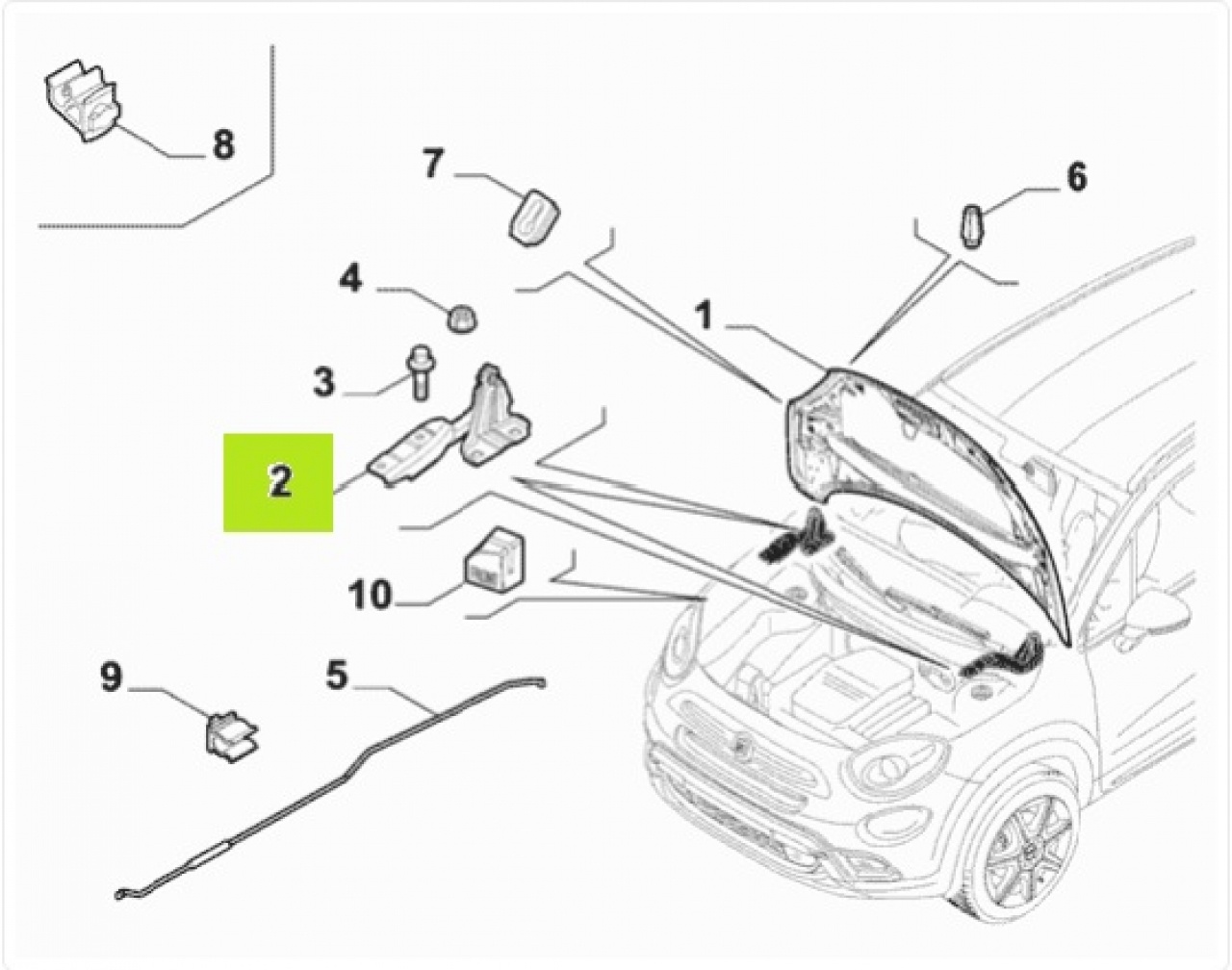 8
7
6
4
1
3
2
10
9
5