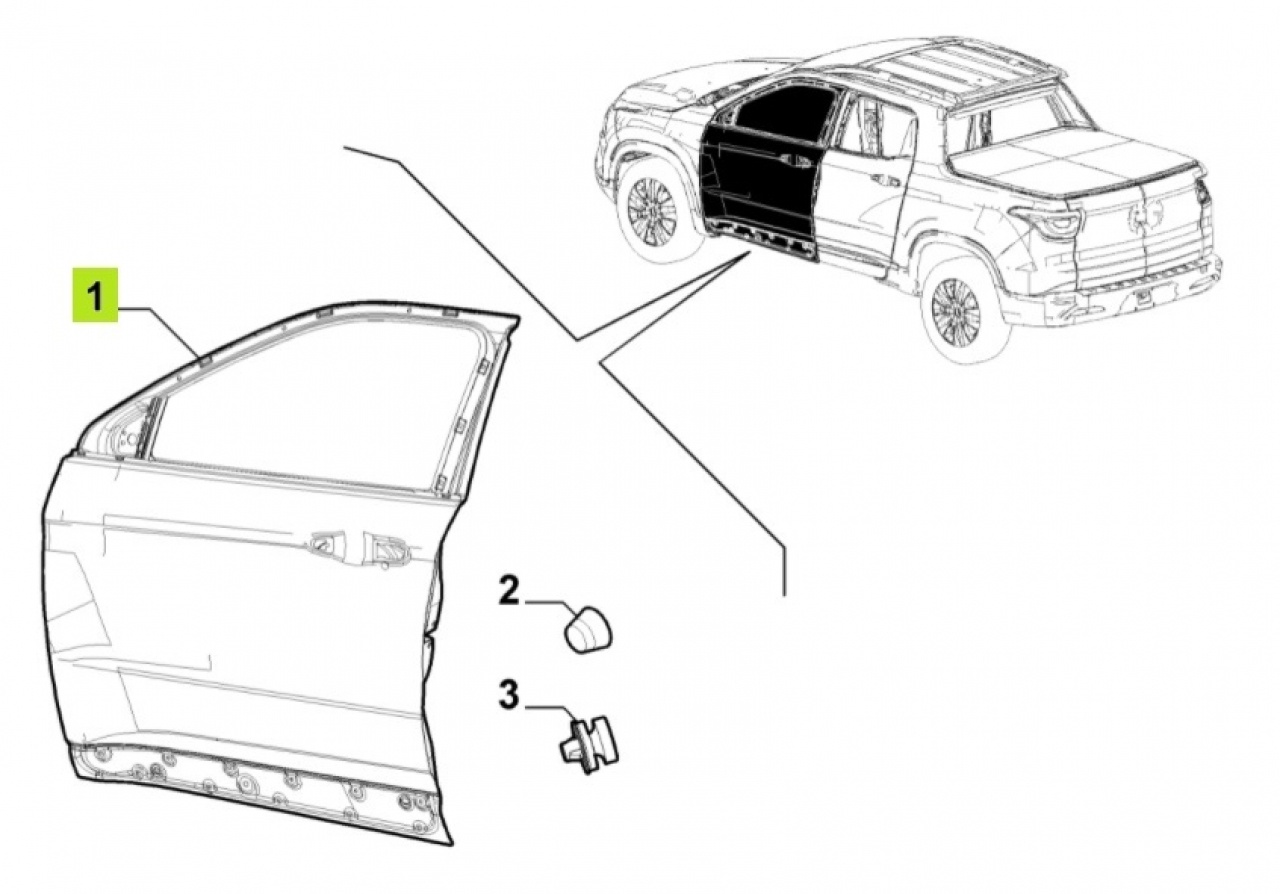 1

2

3