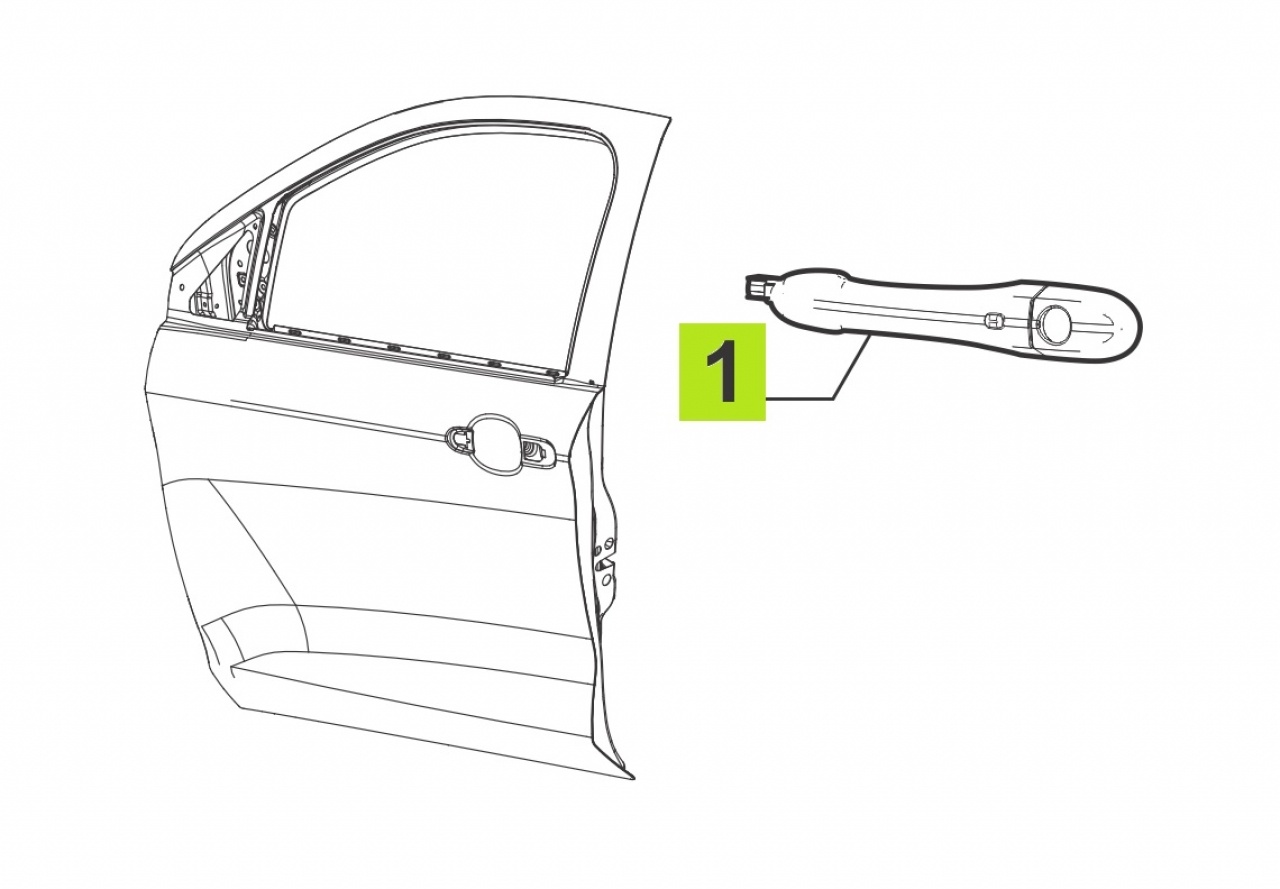 1