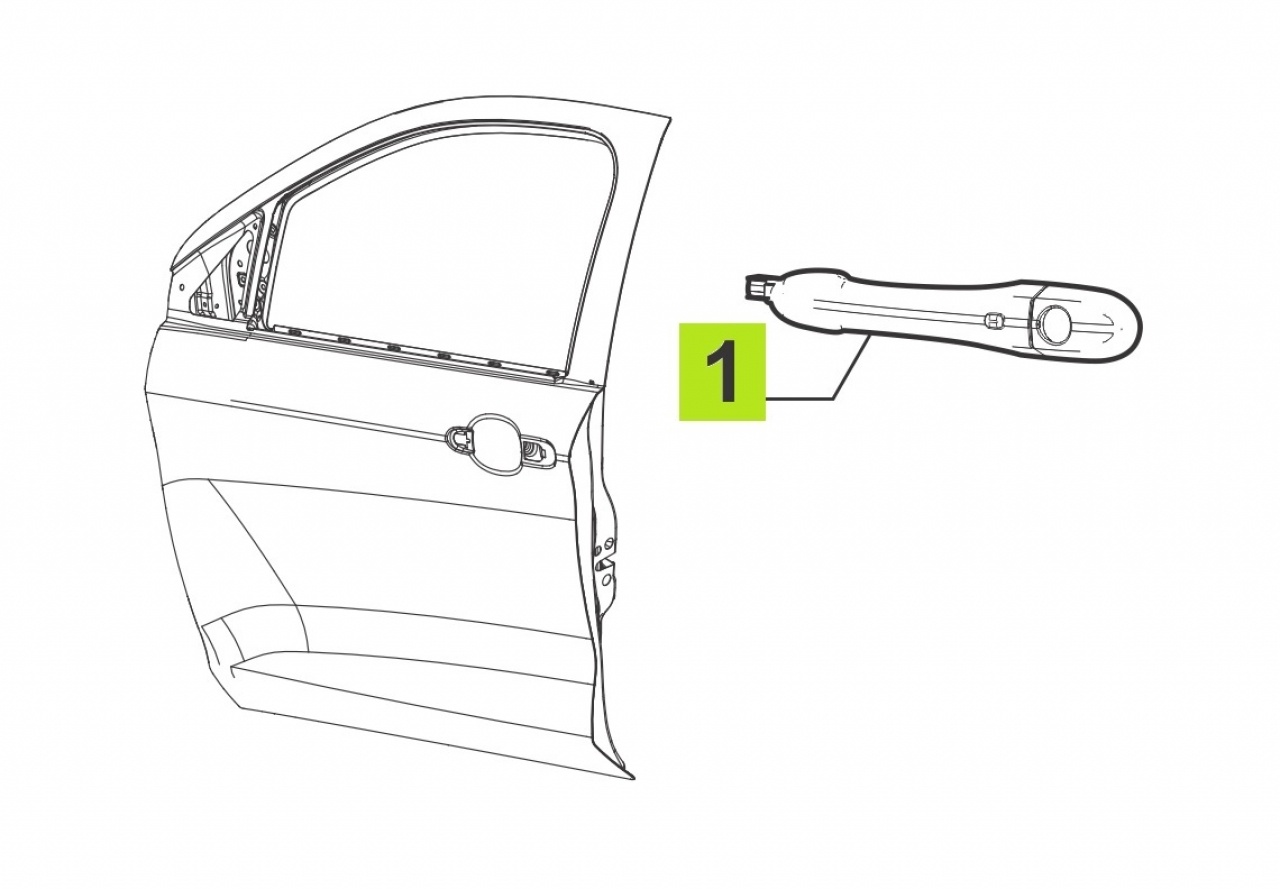 1