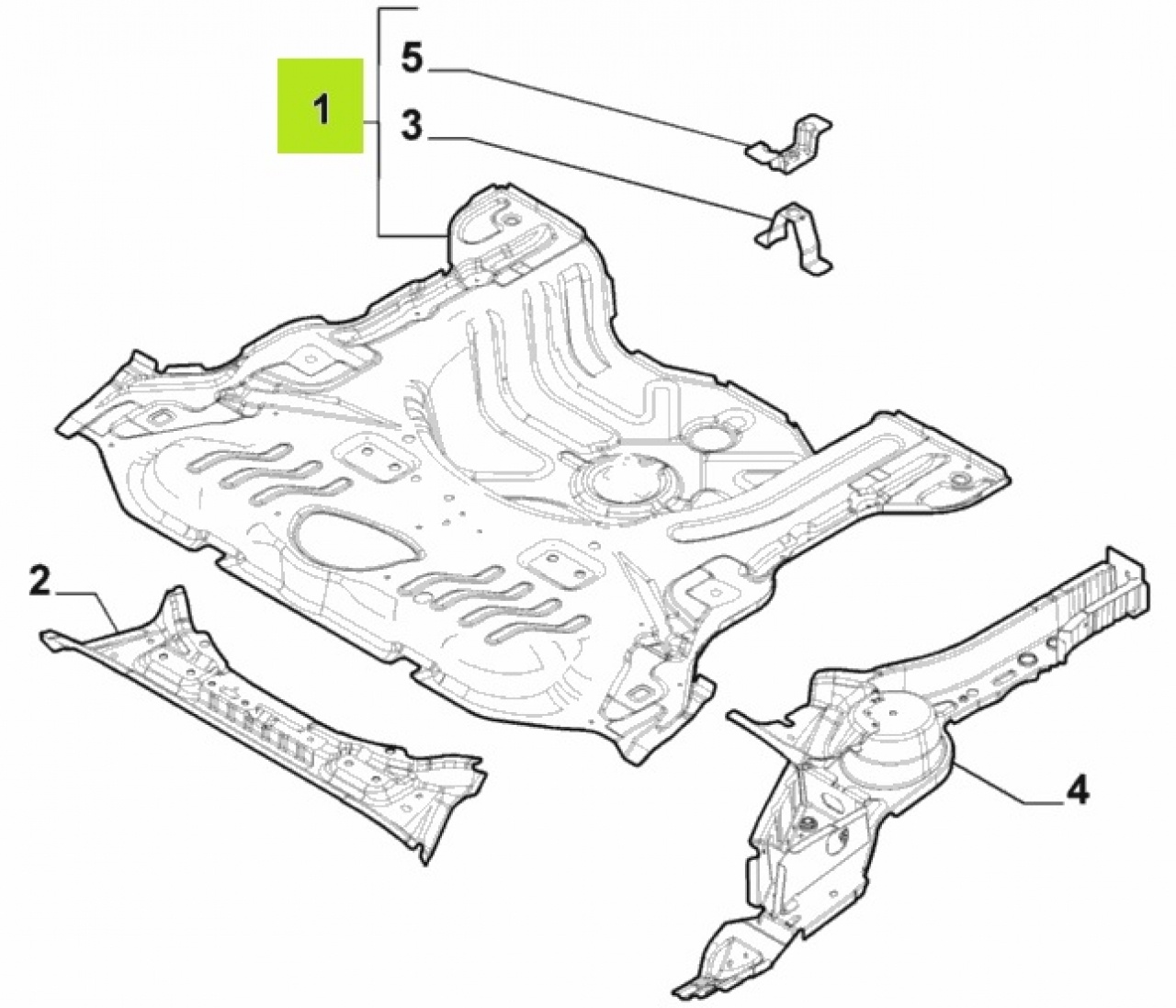 1
5
3
2
4