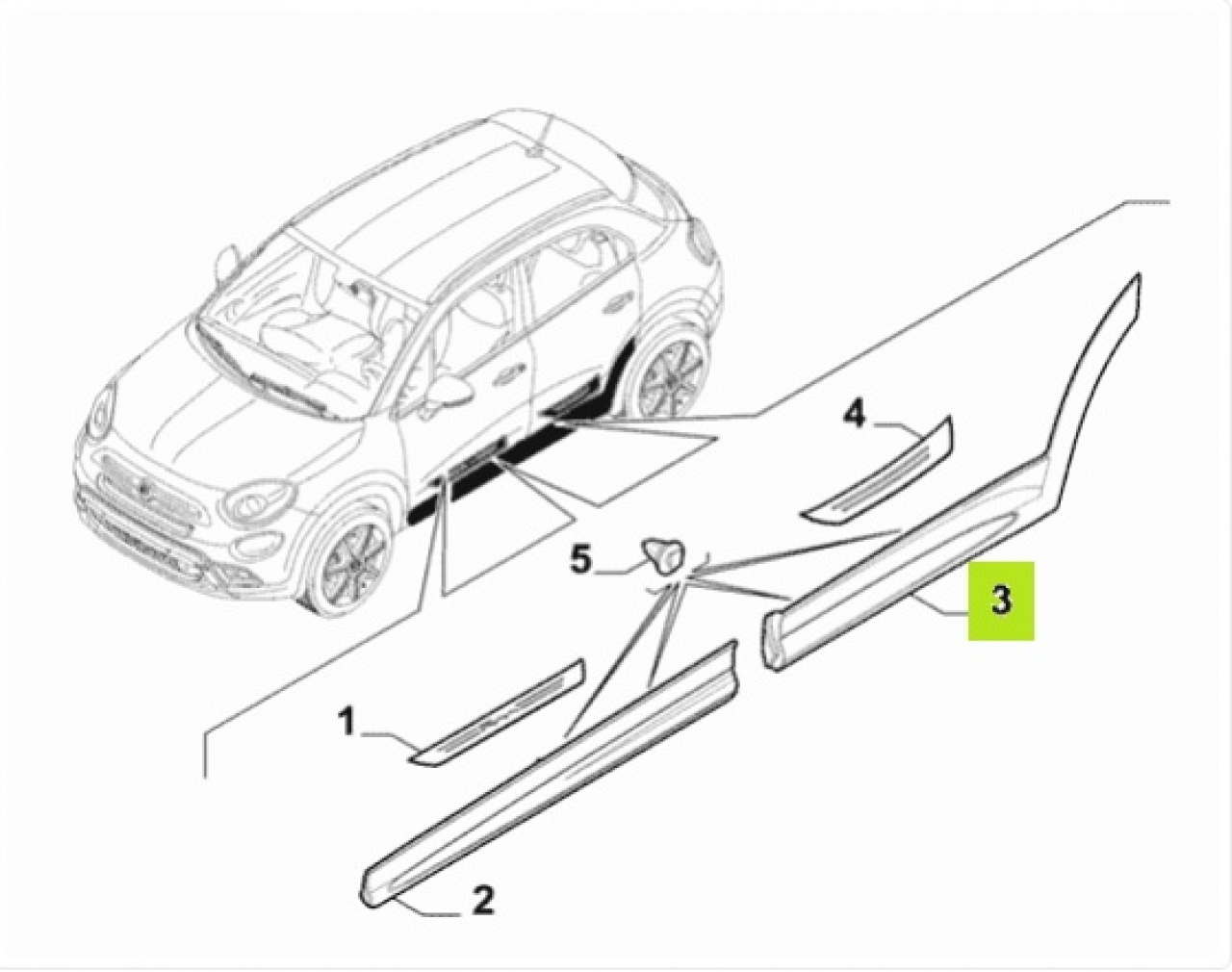 4
5
3
1
2