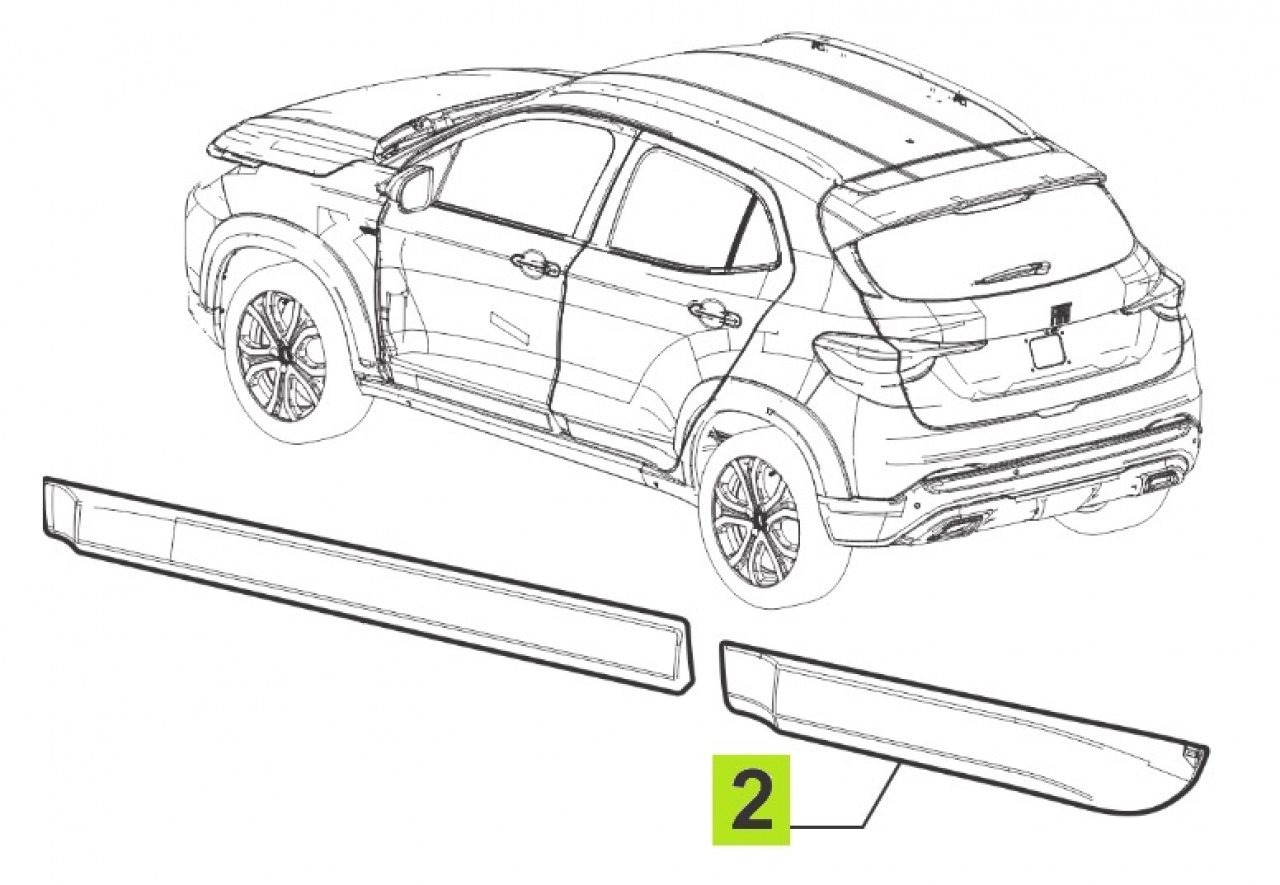 2