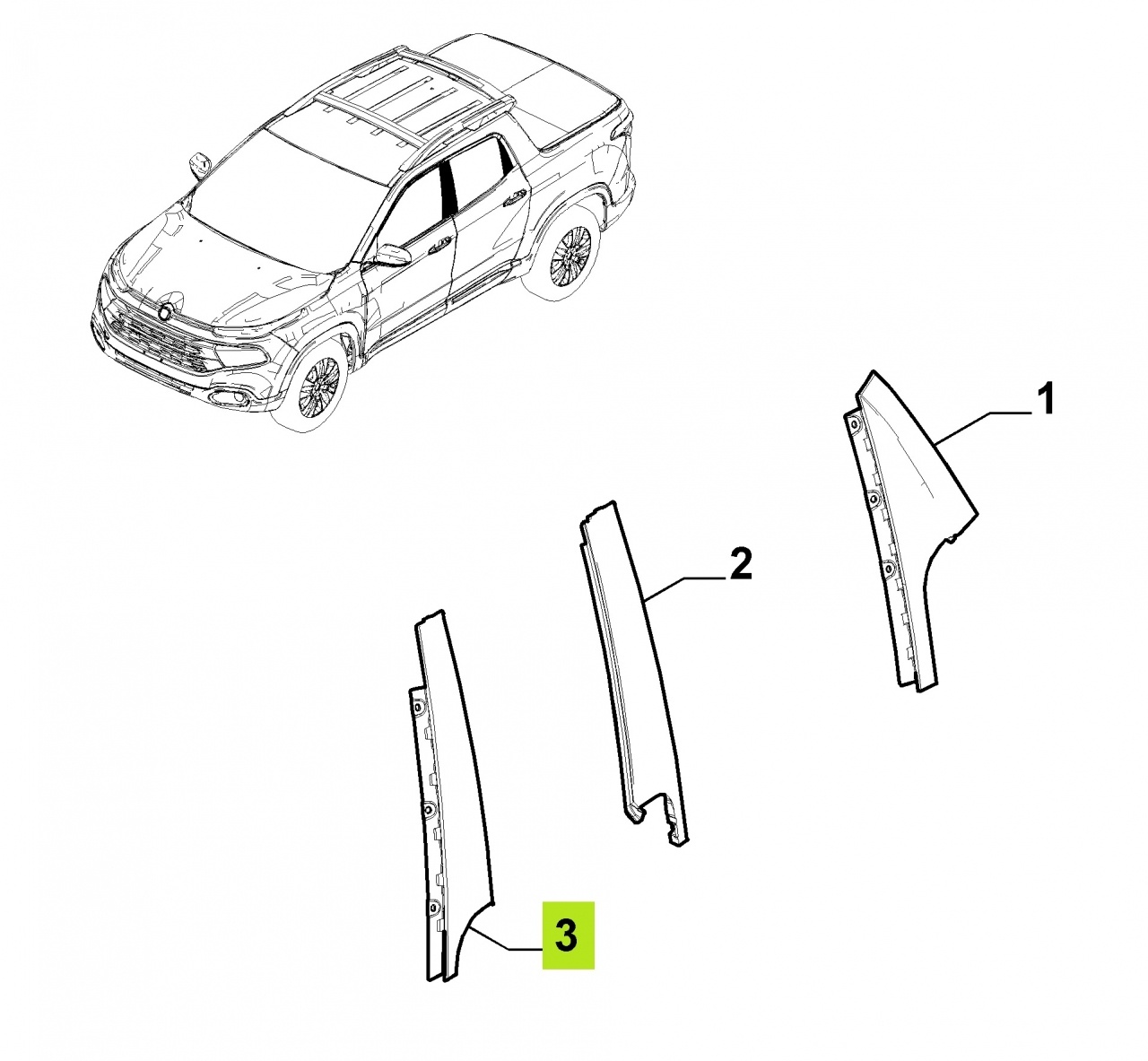 1

2

3