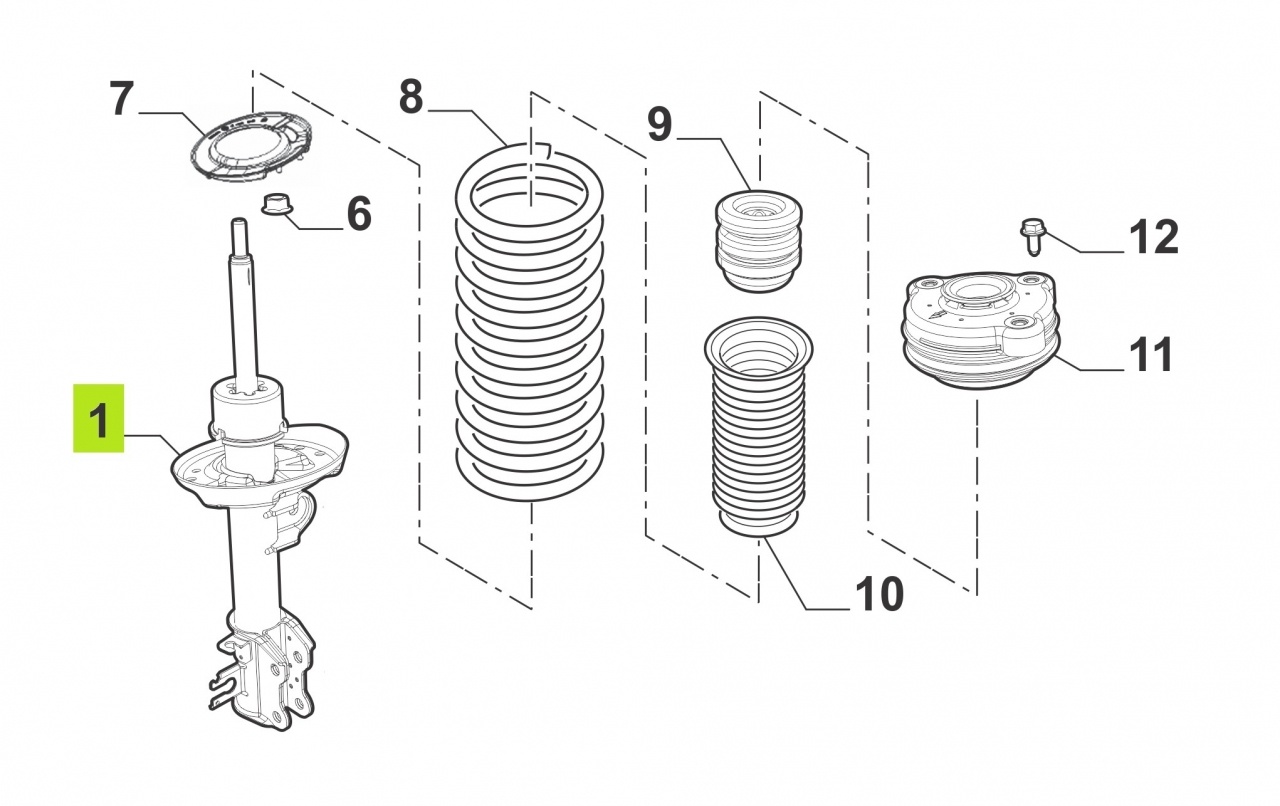 7
8
9
6
12
11
1
10