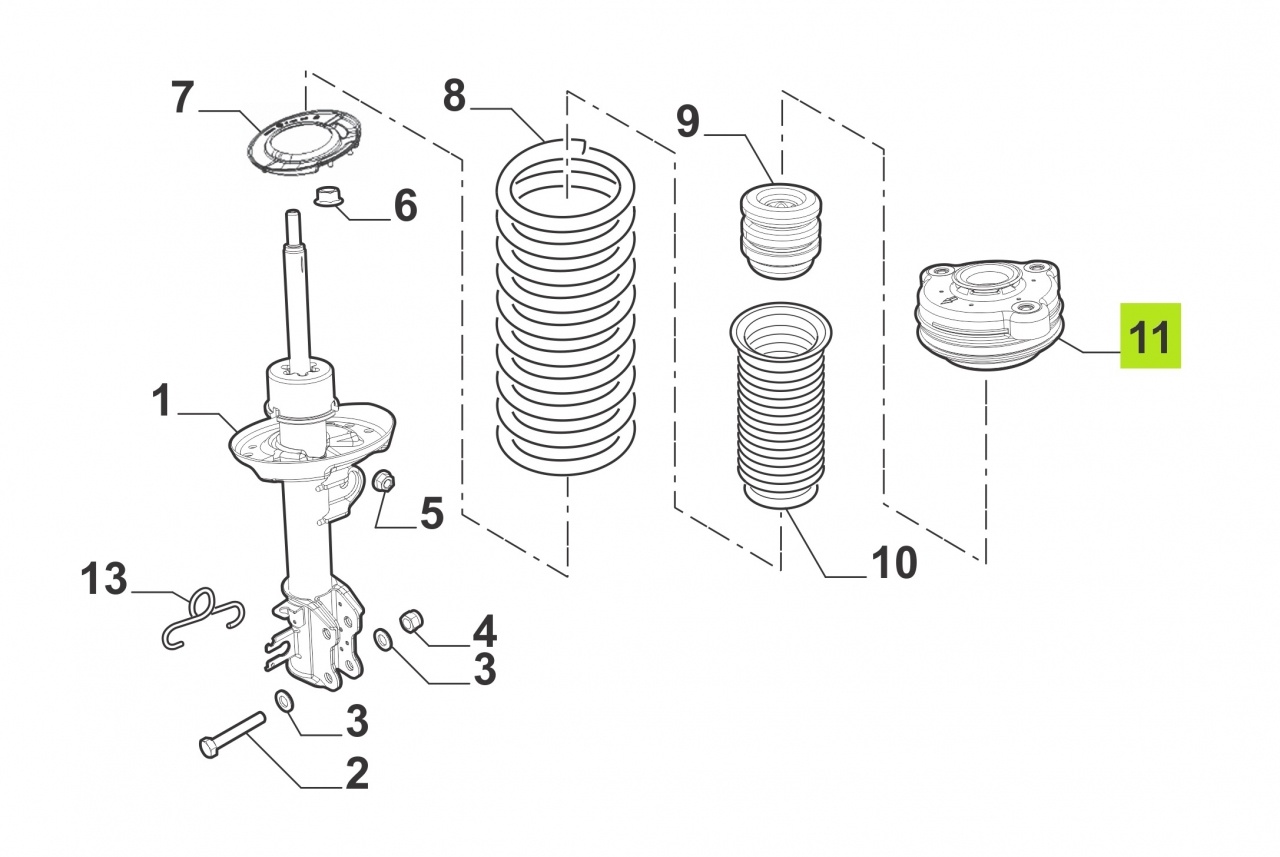 7
8
9
6
11
1
5
10
13
4
3
3
2