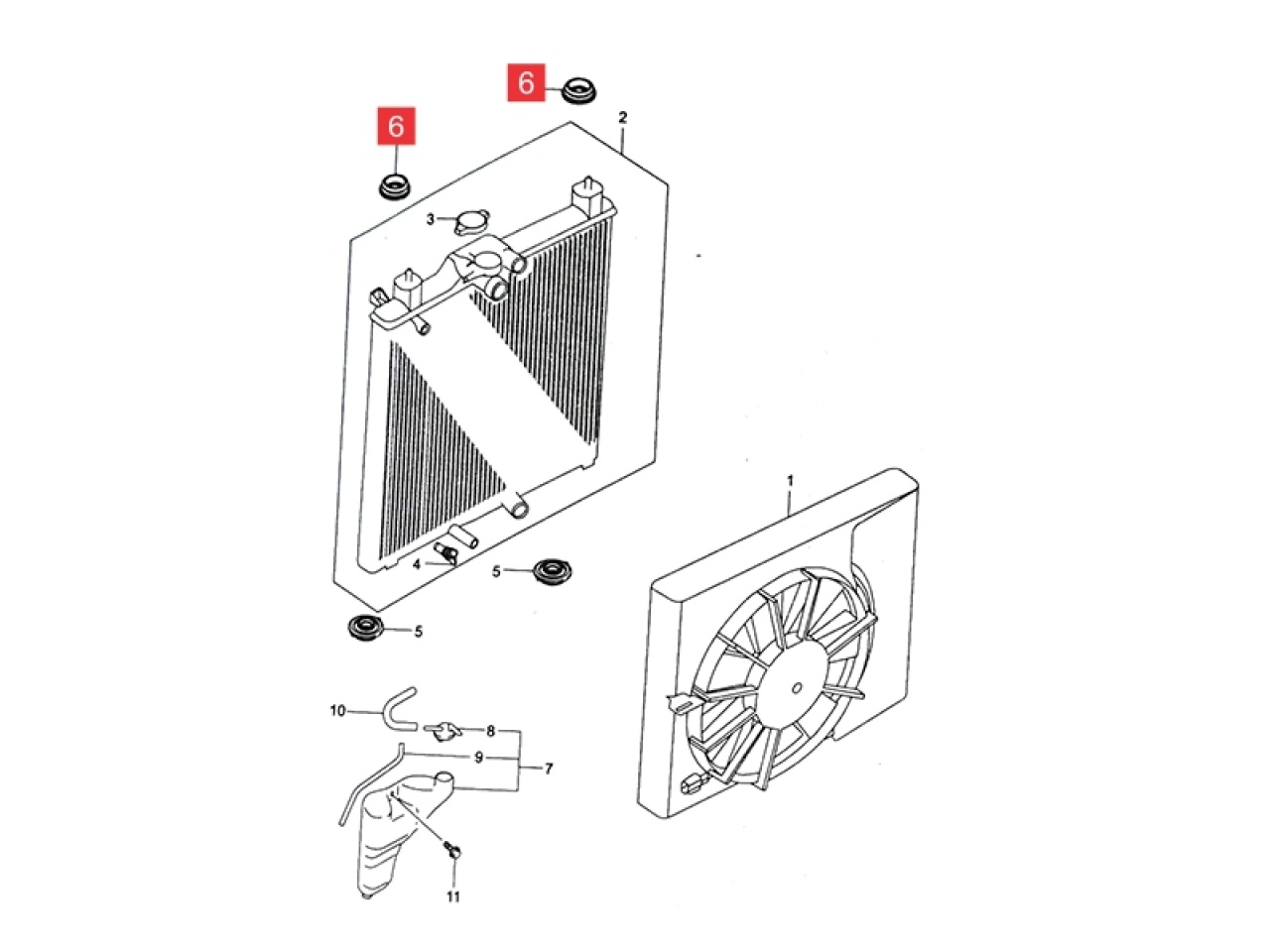 6
6
2
3
1
4
5
5
10
8
9
7
11