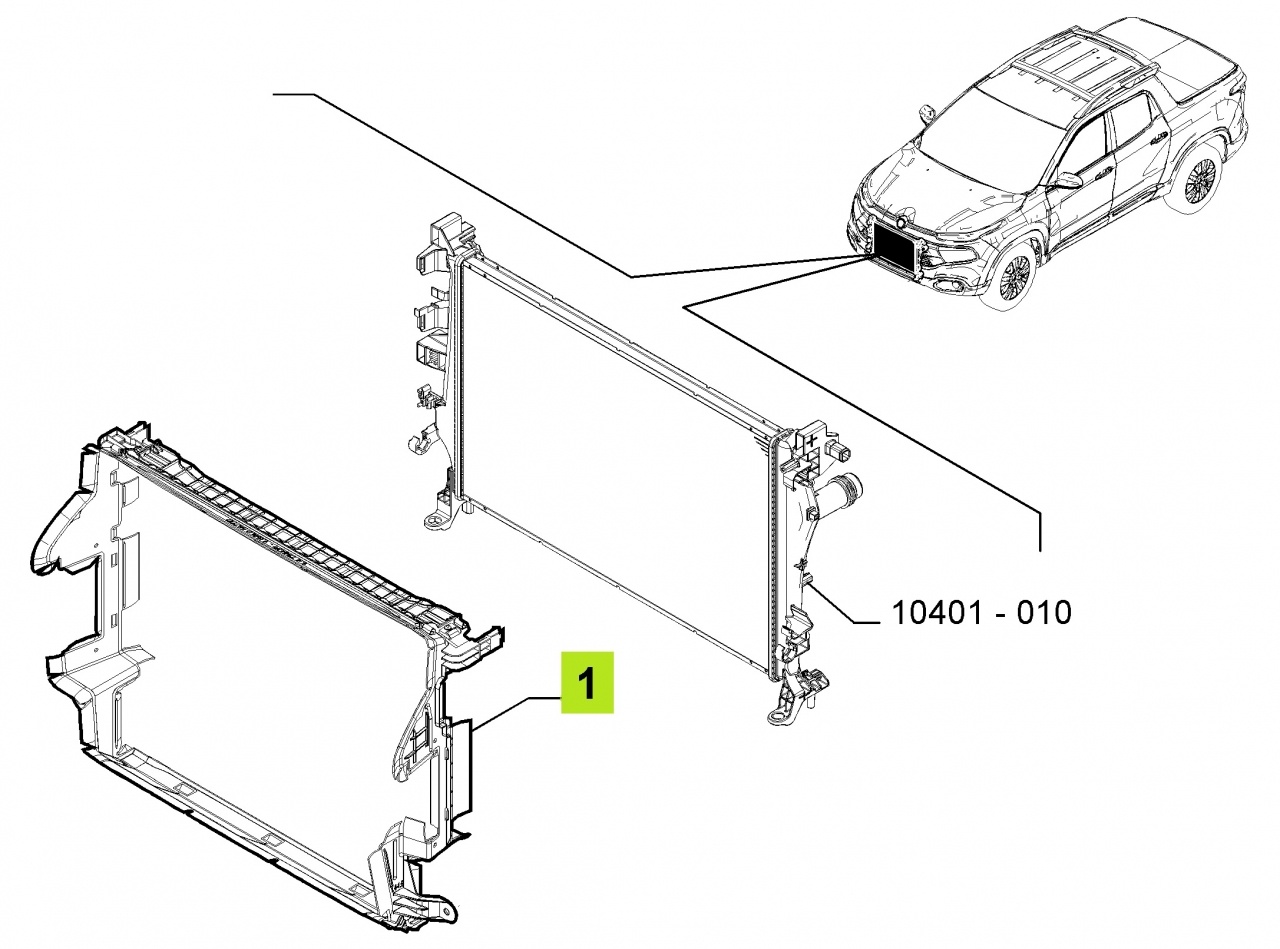 10401 - 010

1