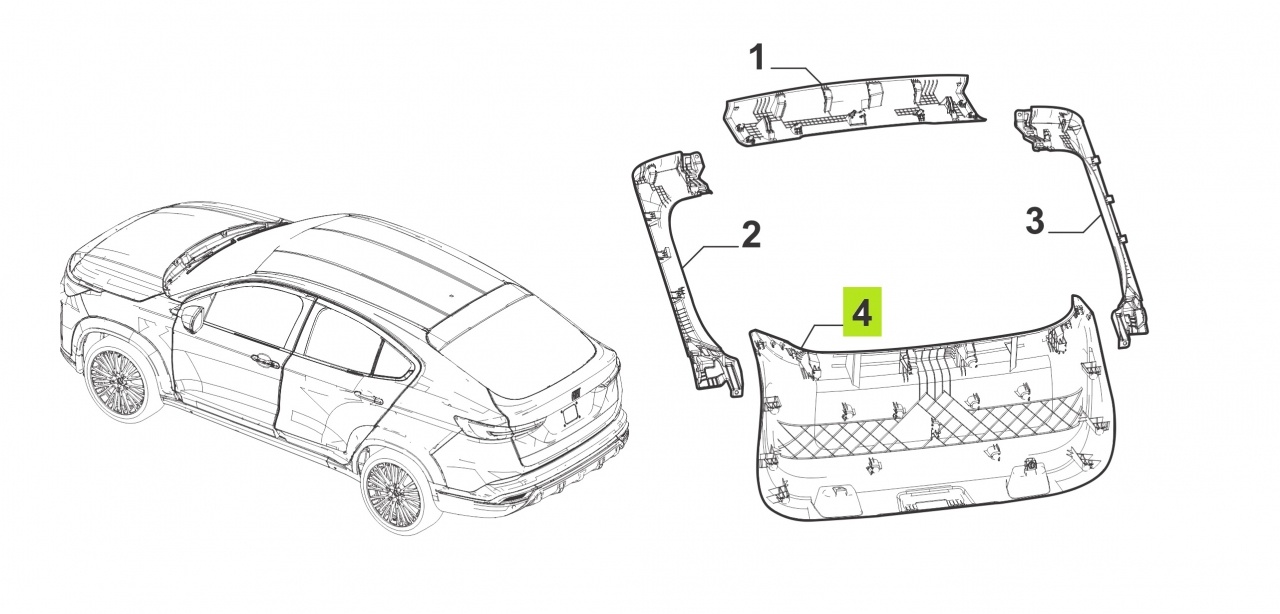 1
2
3
4