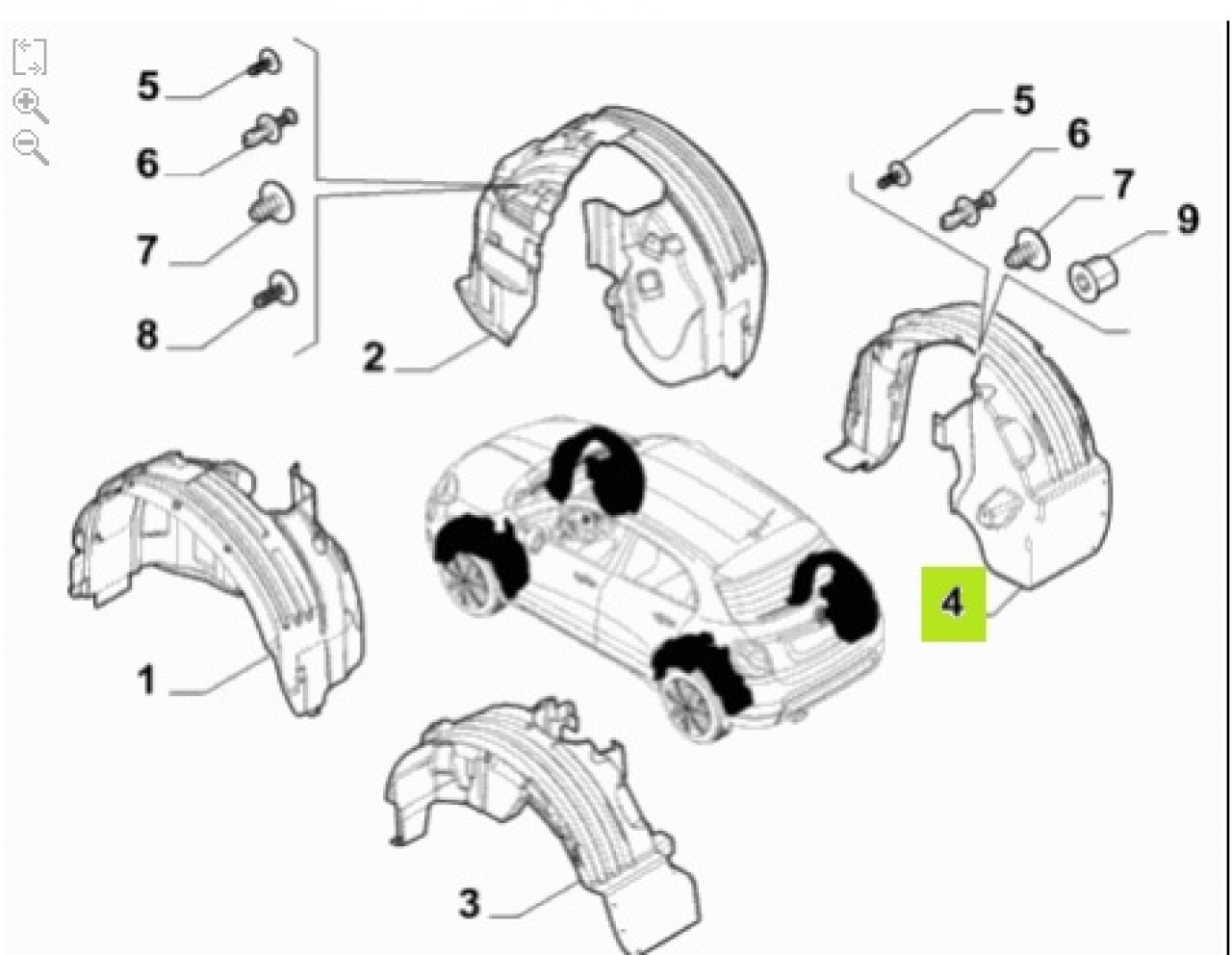 5
6
7
8
2
5
6
7
9
1
4
3