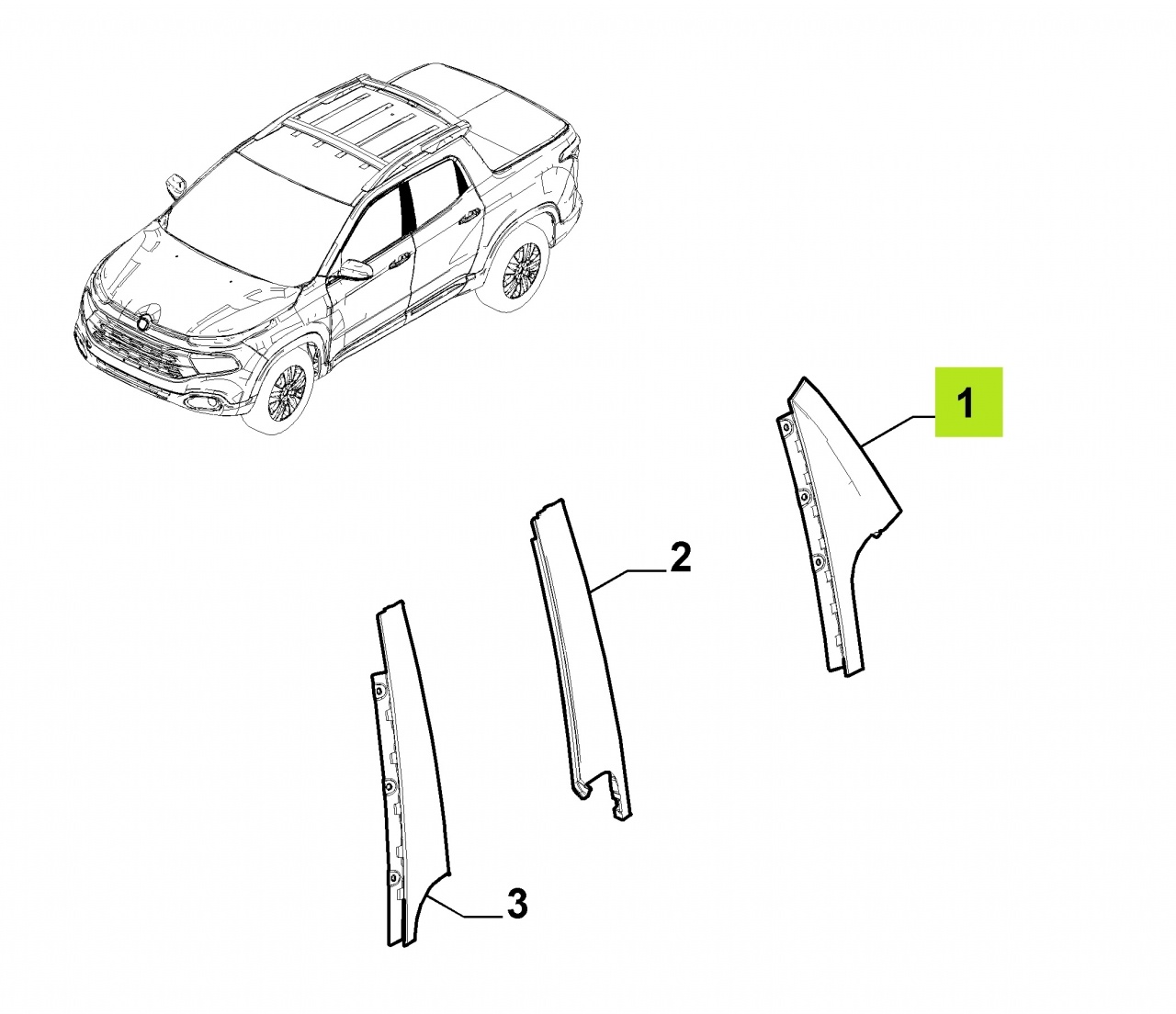 1

2

3