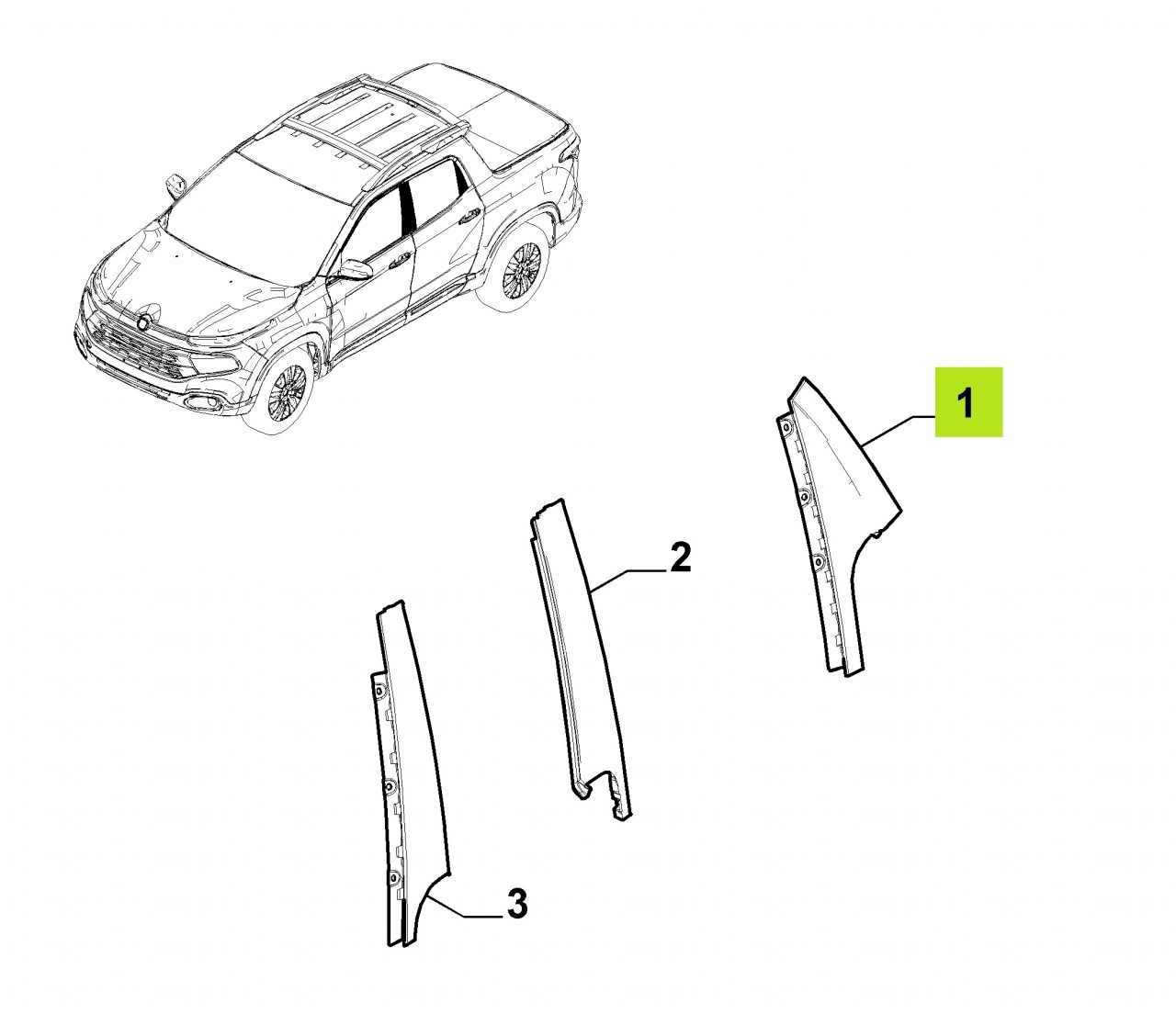 1

2

3