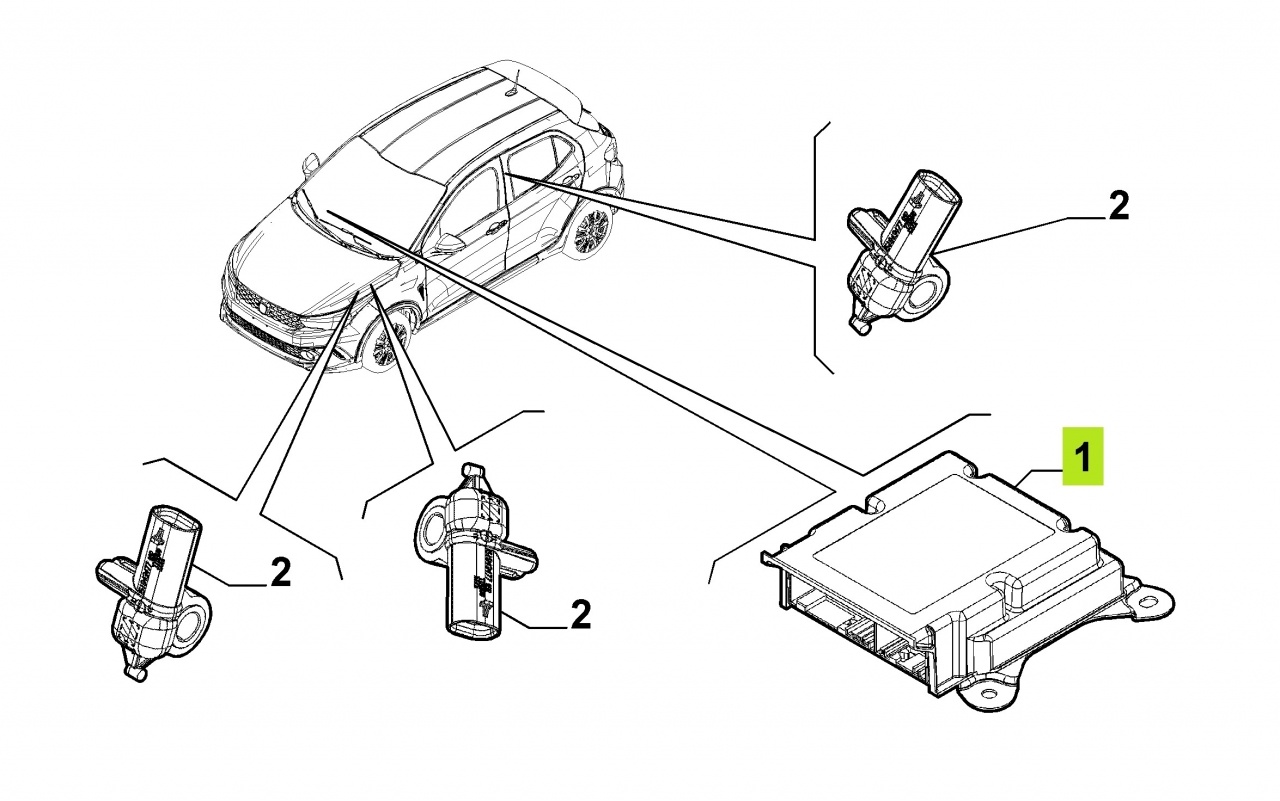 2

1

2

2