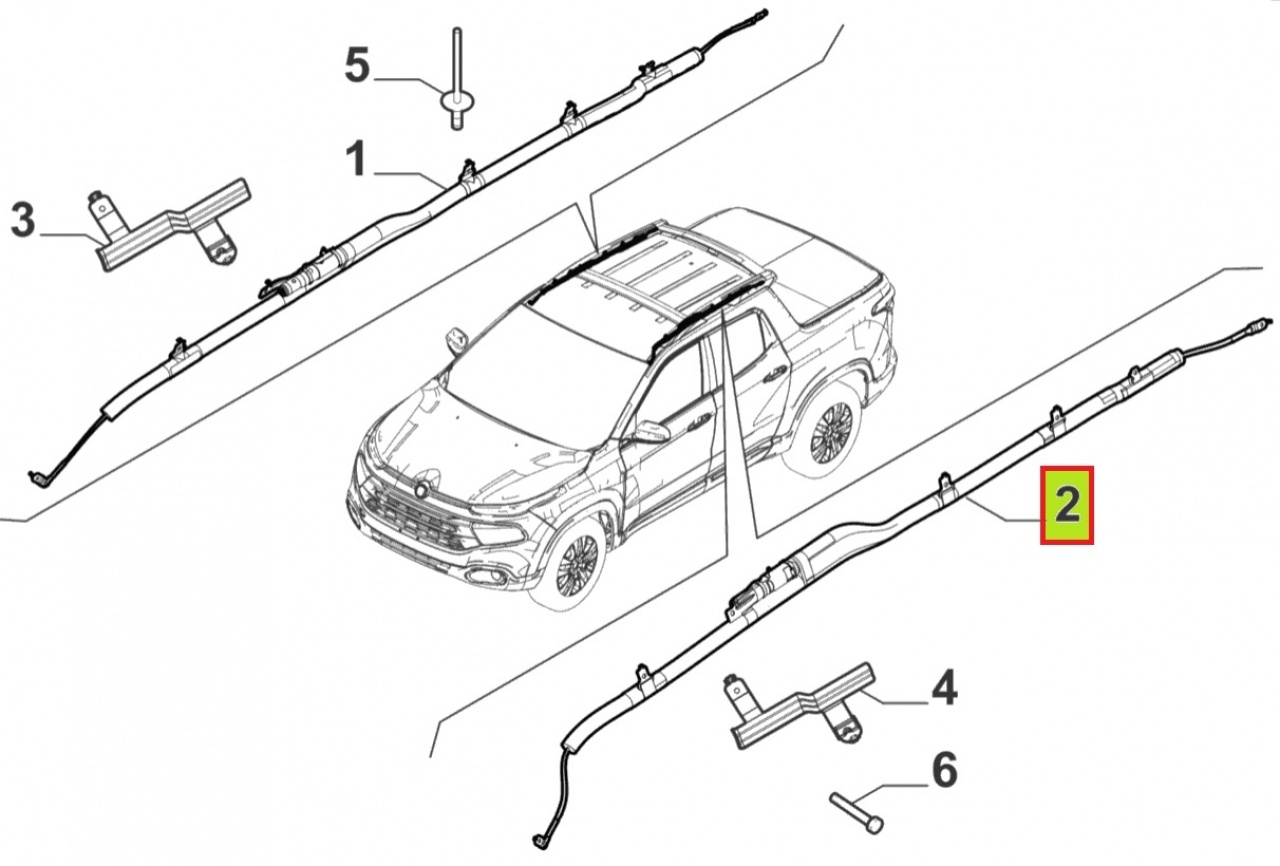 5
1
3
2
4
6