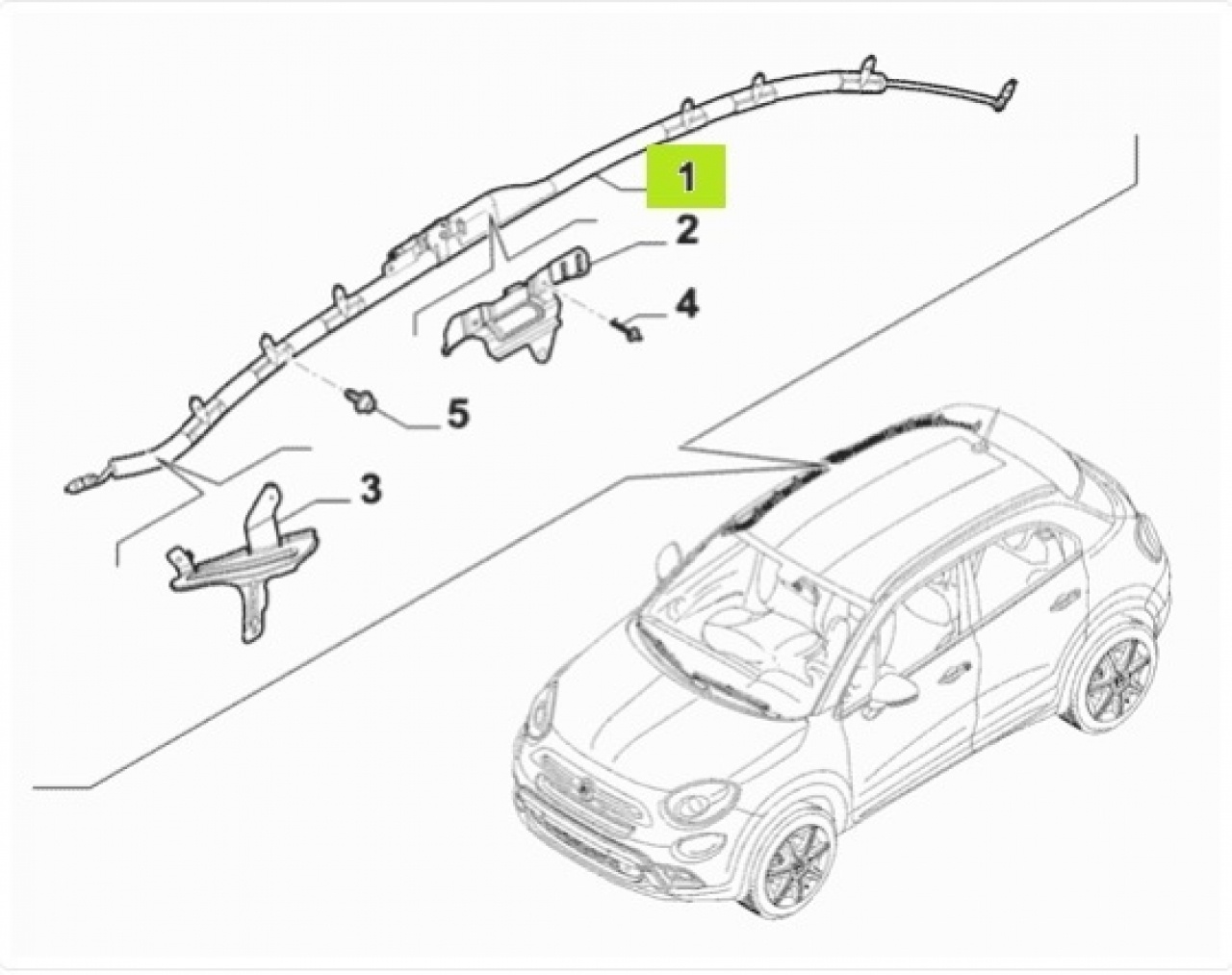 1
2
4
5
3