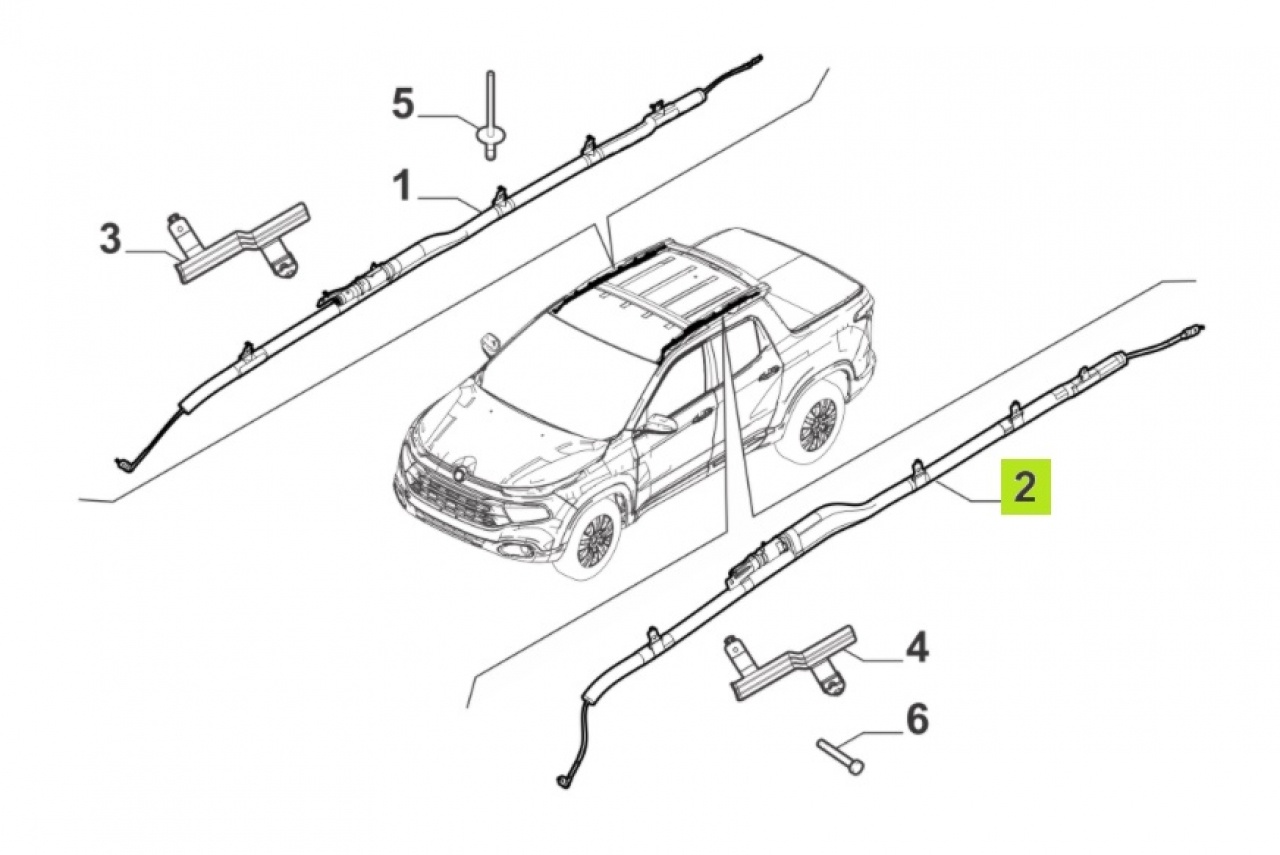 5
1
3
2
4
6