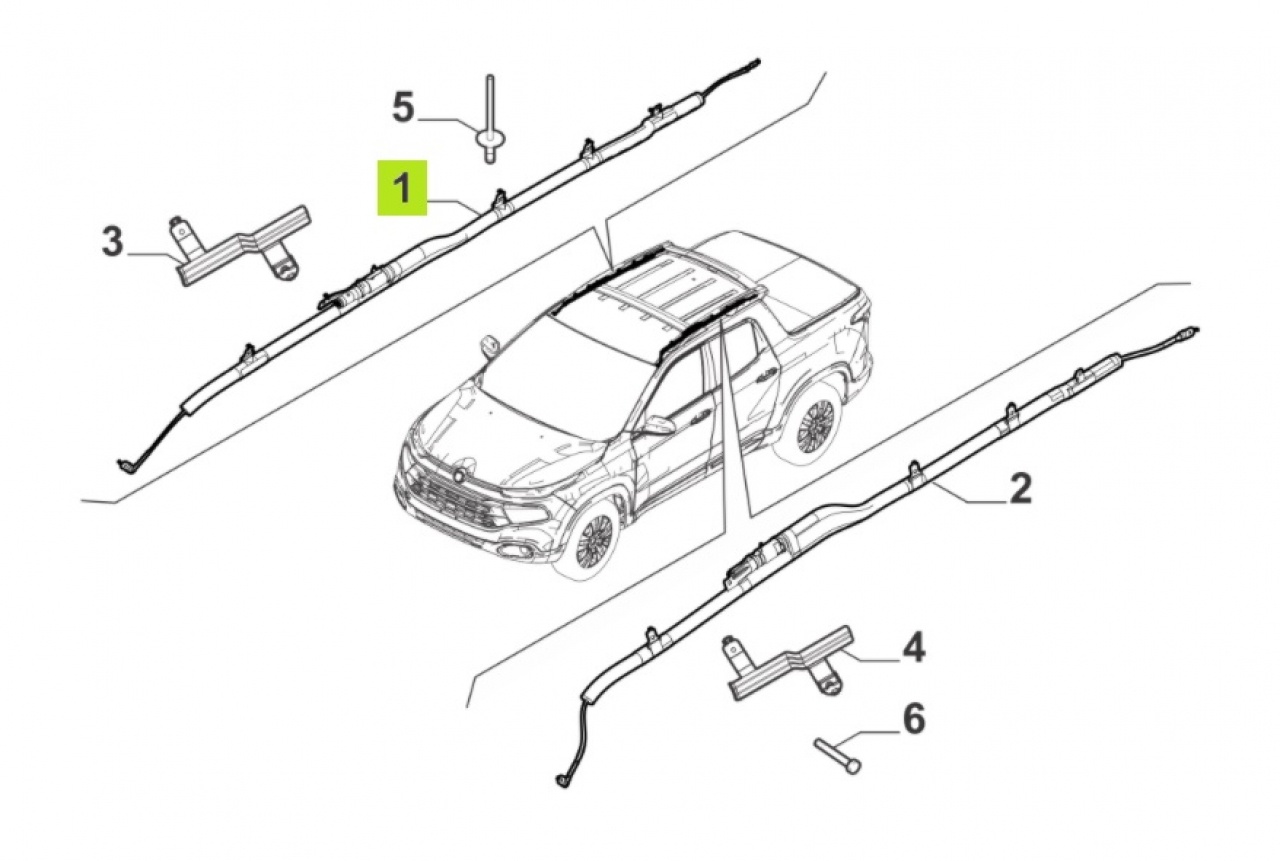 5
1
3
2
4
6