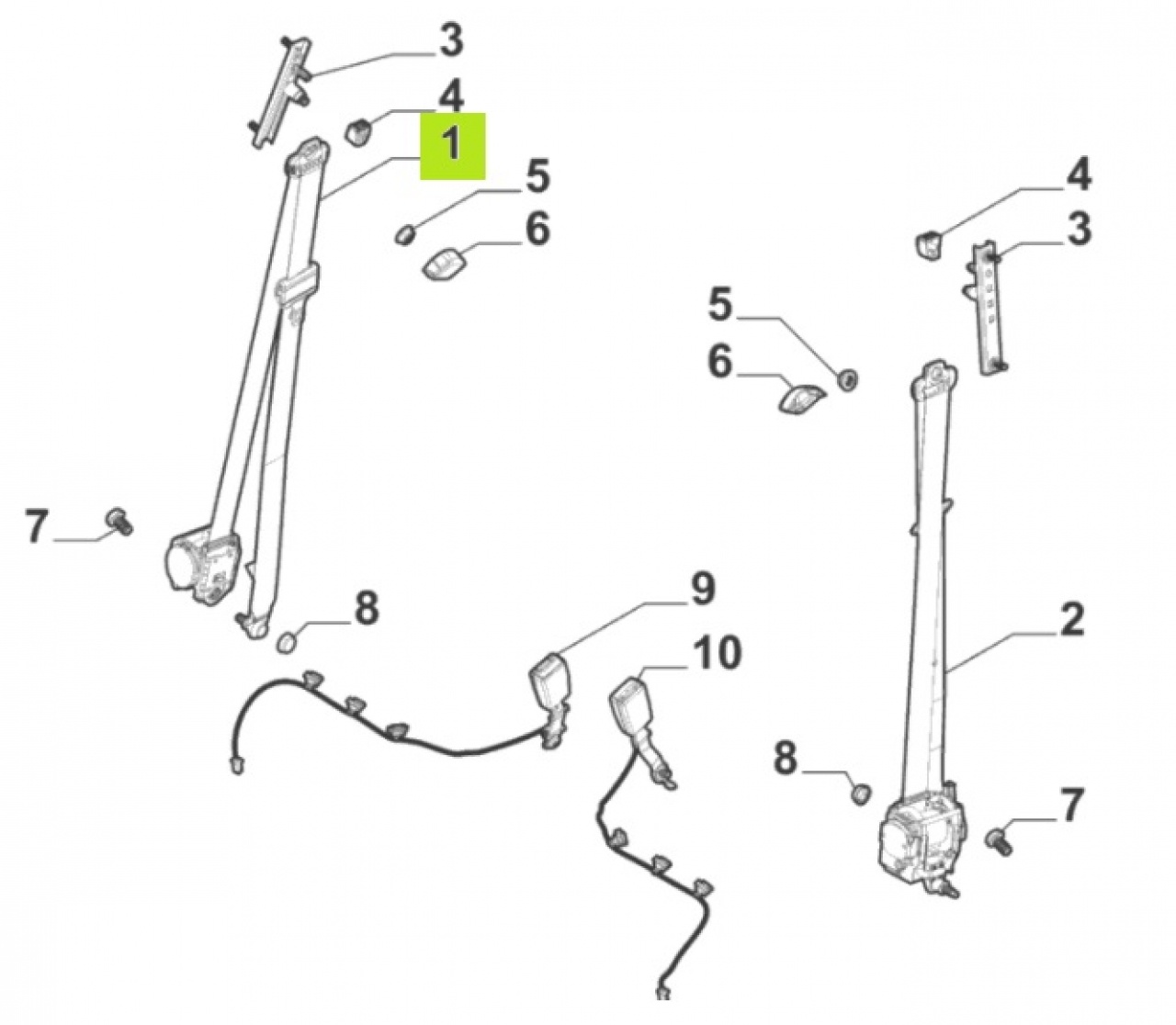 3
4
1
5
6
4
3
5
6
7
8
9
10
2
8
7