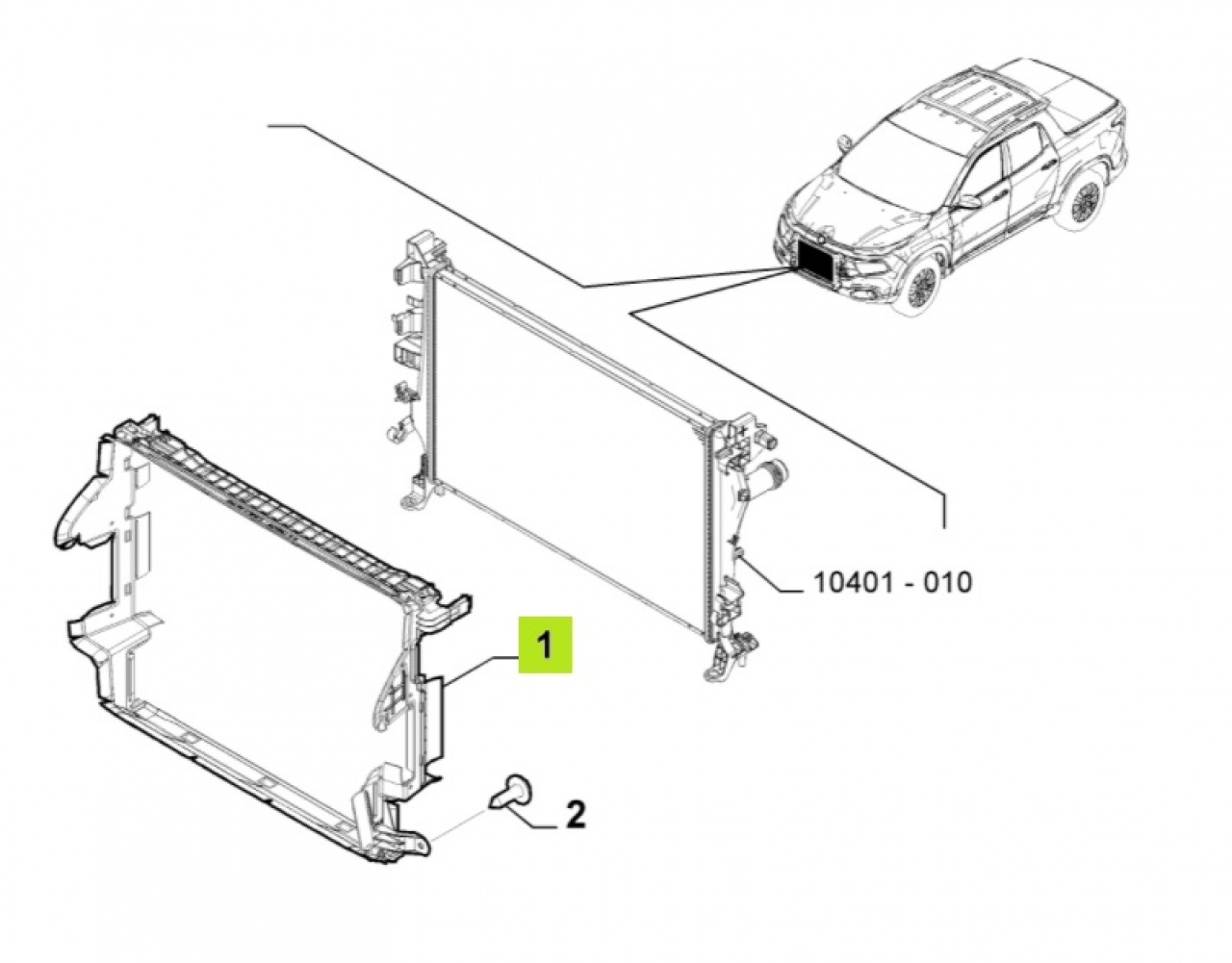 10401 - 010

1

2