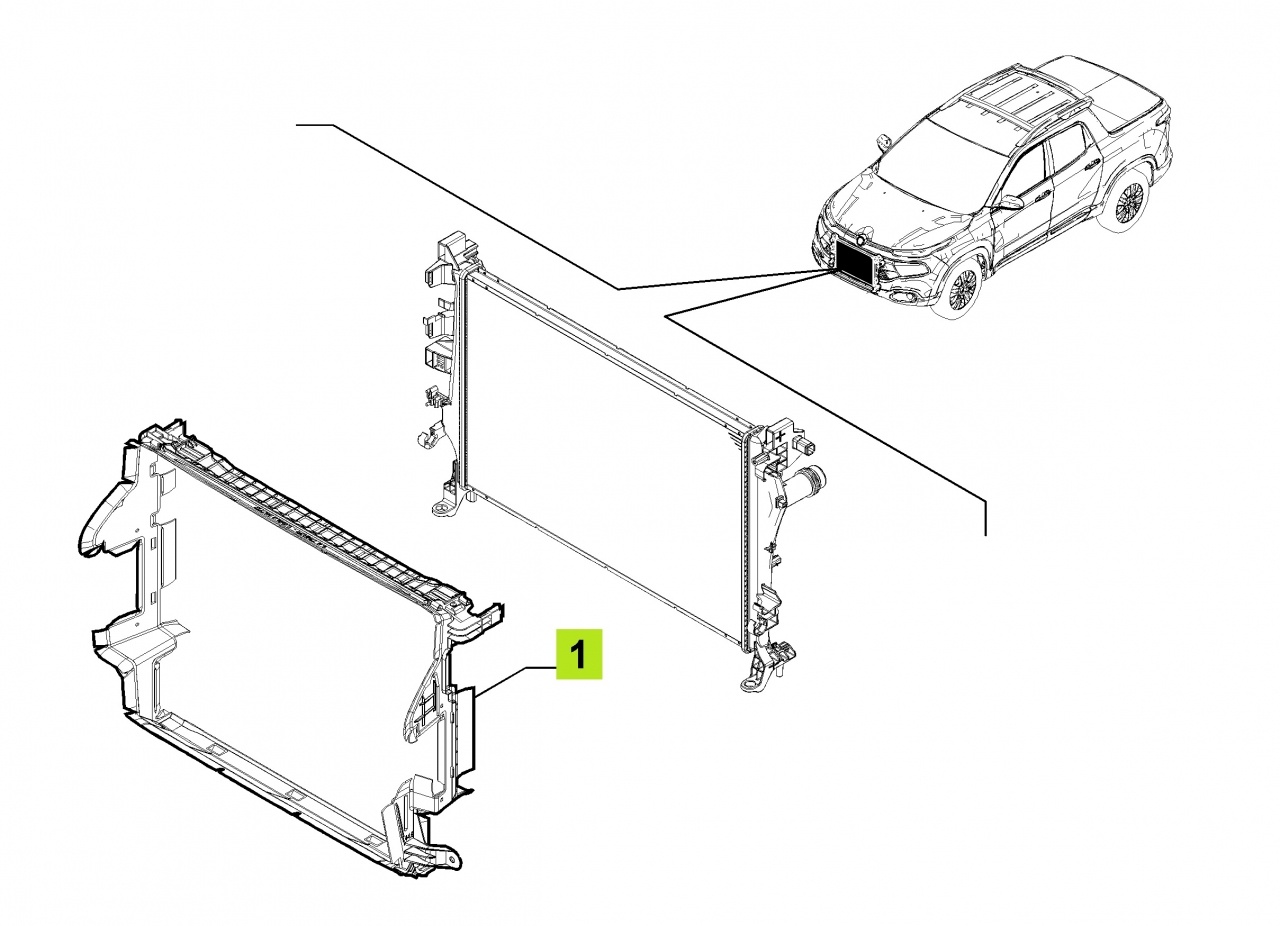 1