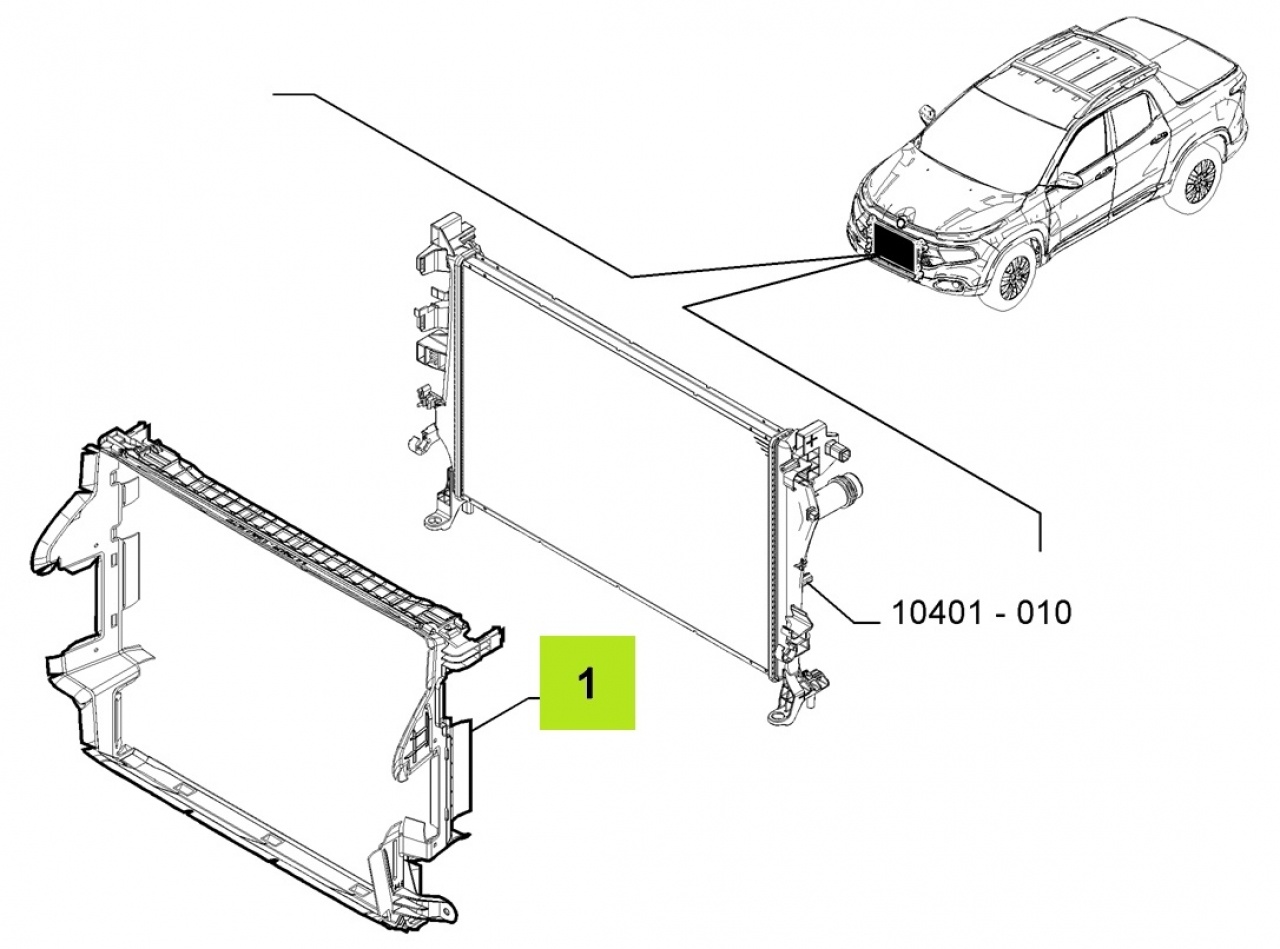 10401 - 010

1