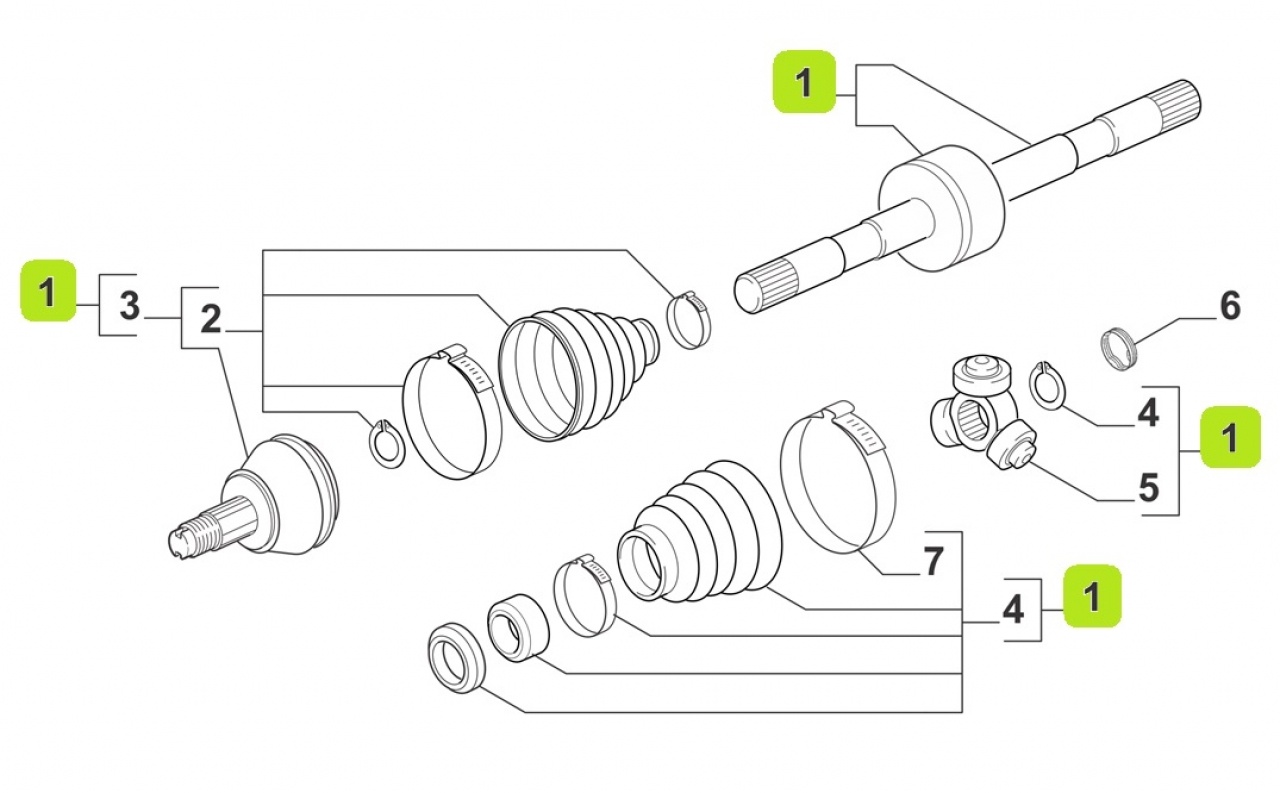 1
1
3
2
6
4
1
5
7
4
1