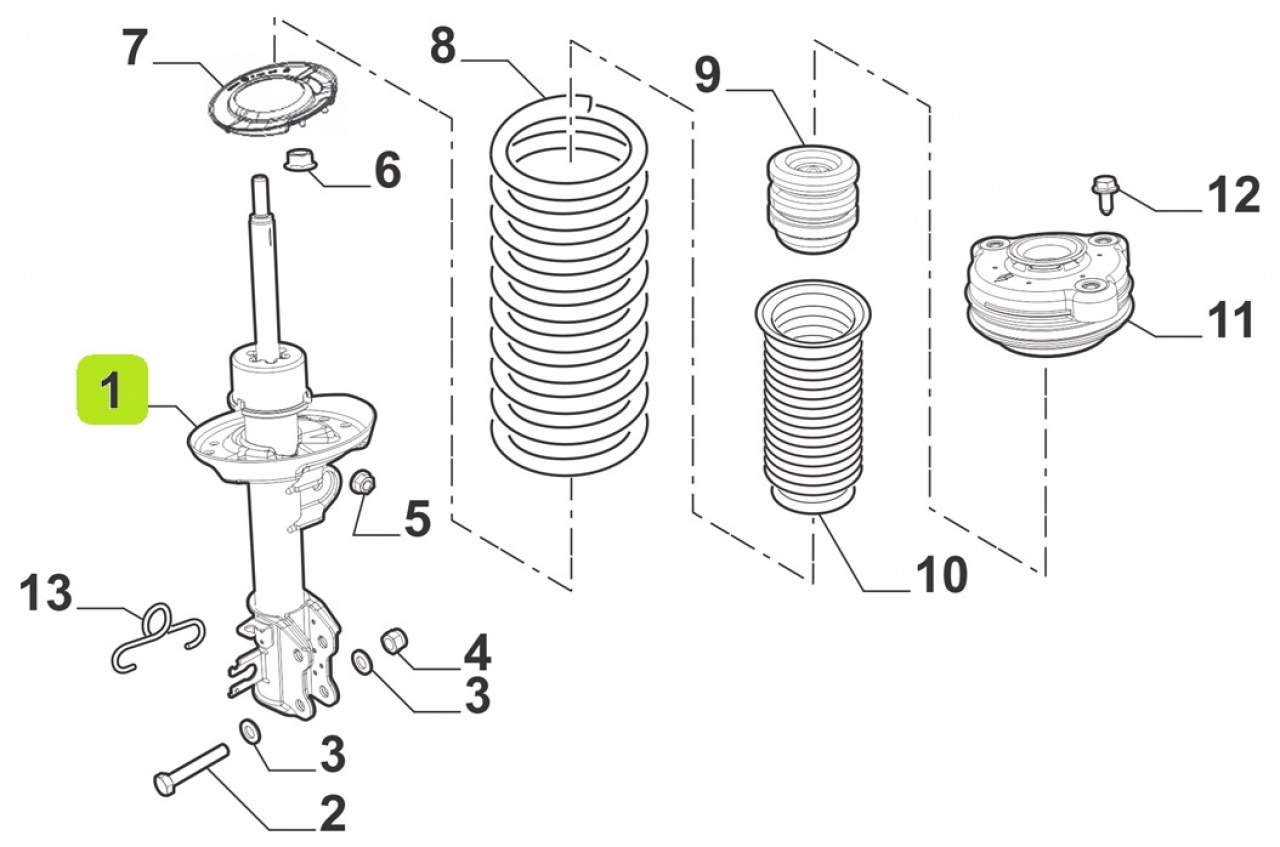 7
8
9
6
12
11
1
5
10
13
4
3
3
2