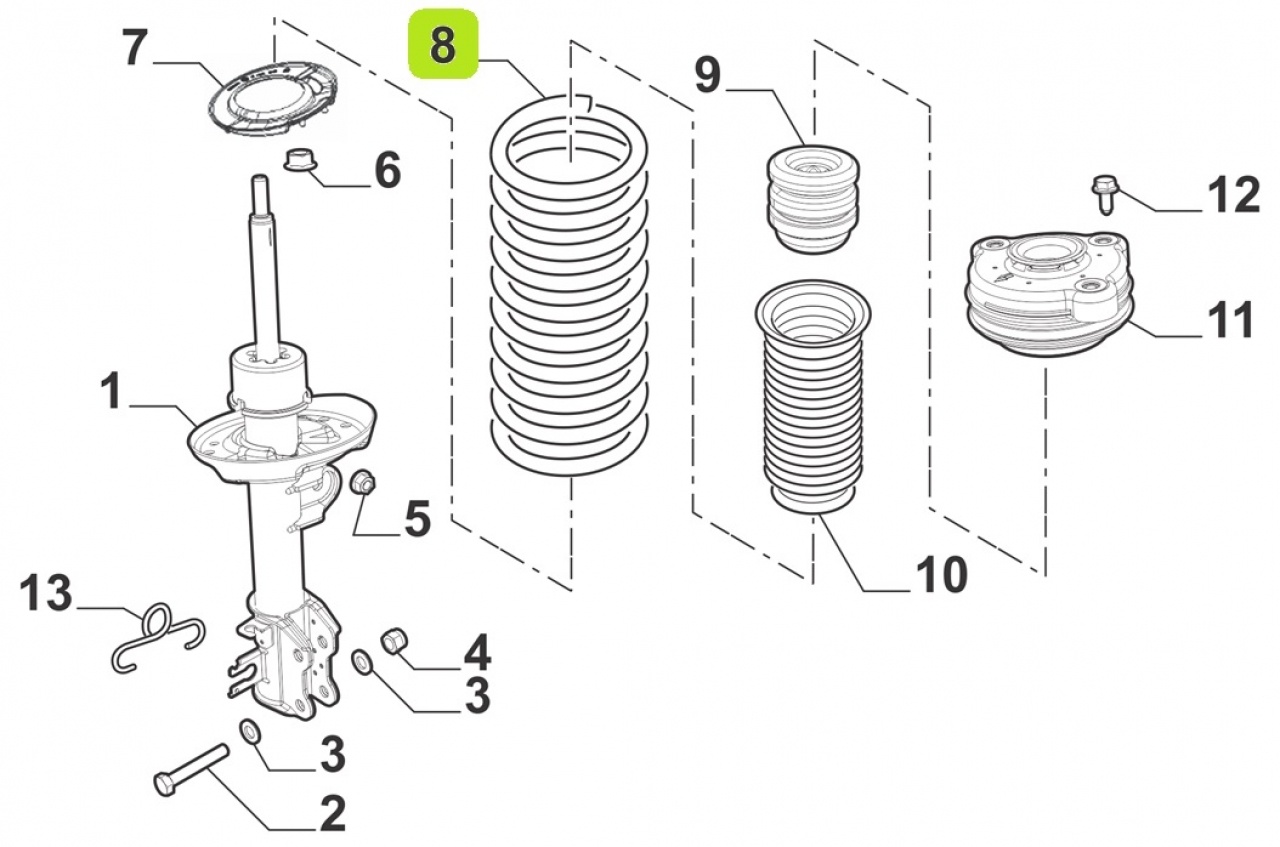 7
8
9
6
12
11
1
5
10
13
4
3
3
2