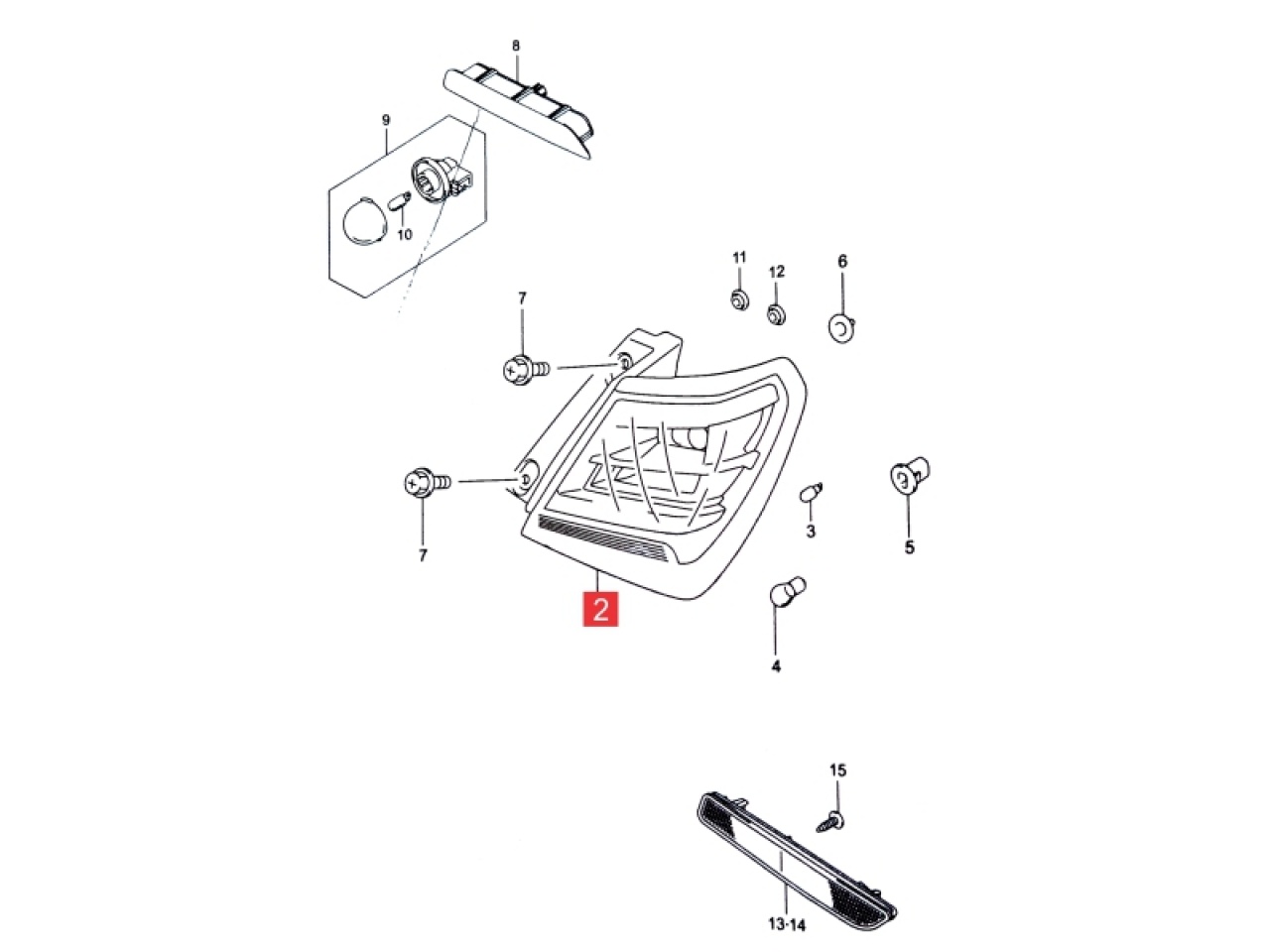 8
9
10
11
12
6
7
7
3
5
2
4
15
13·14